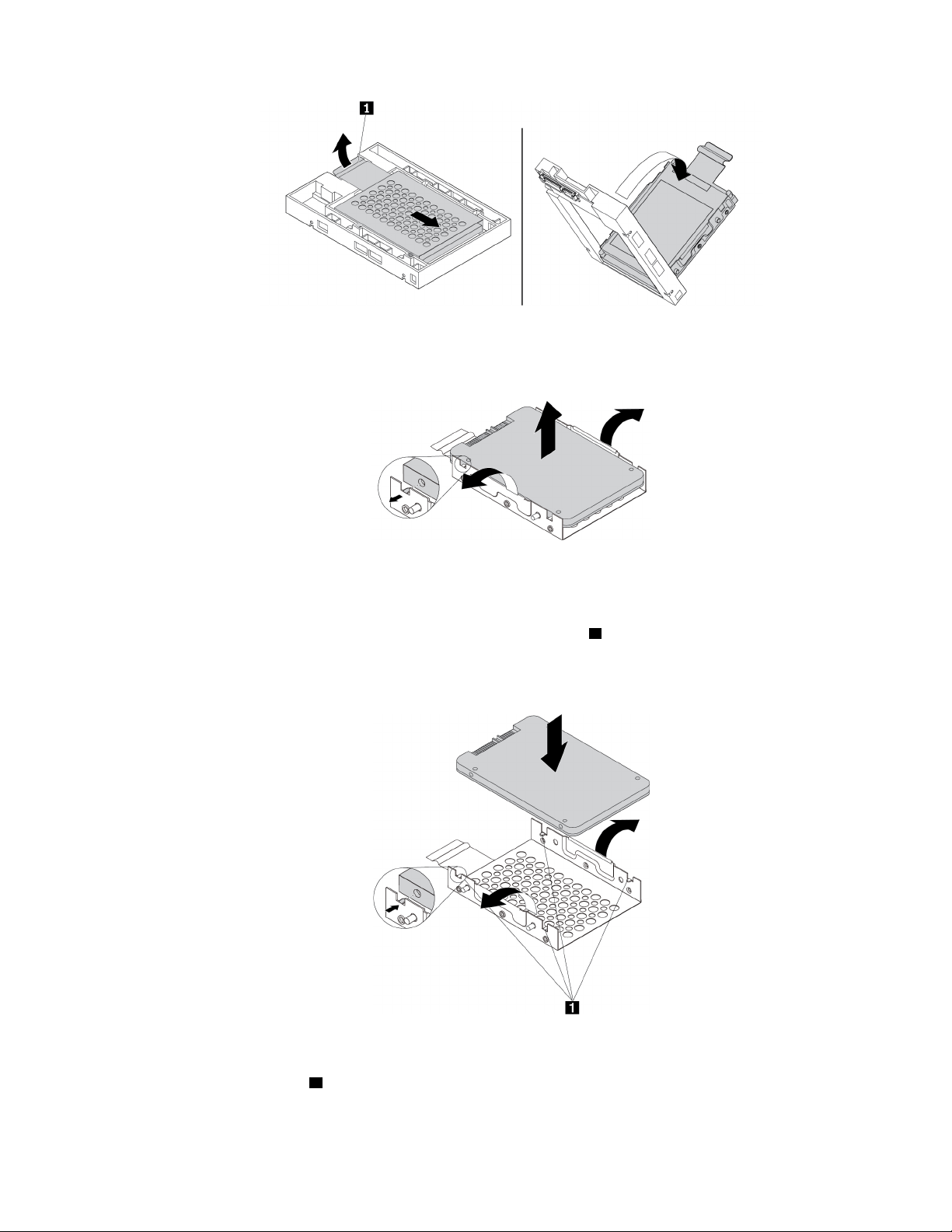 1

1