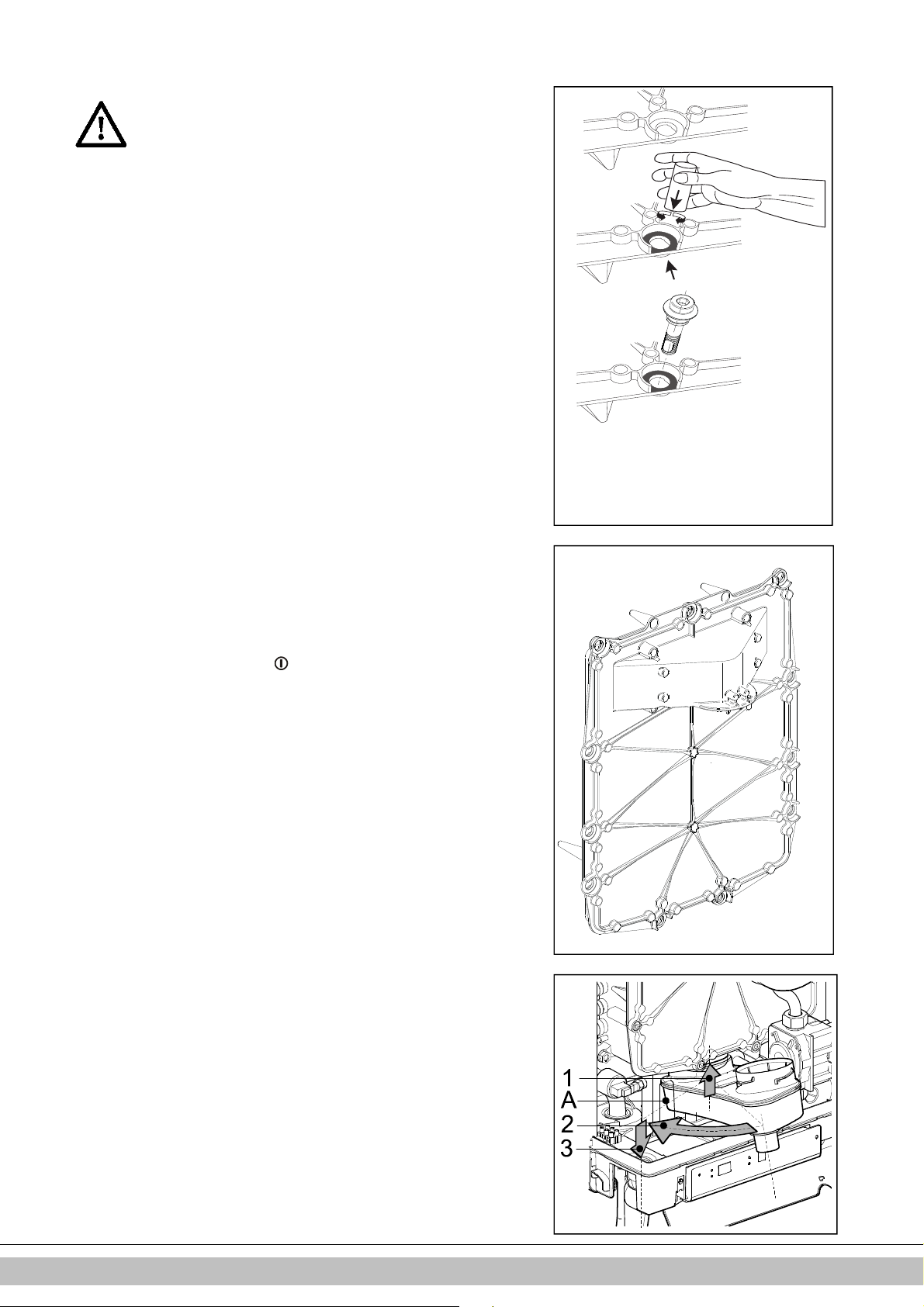 1
A
2
3