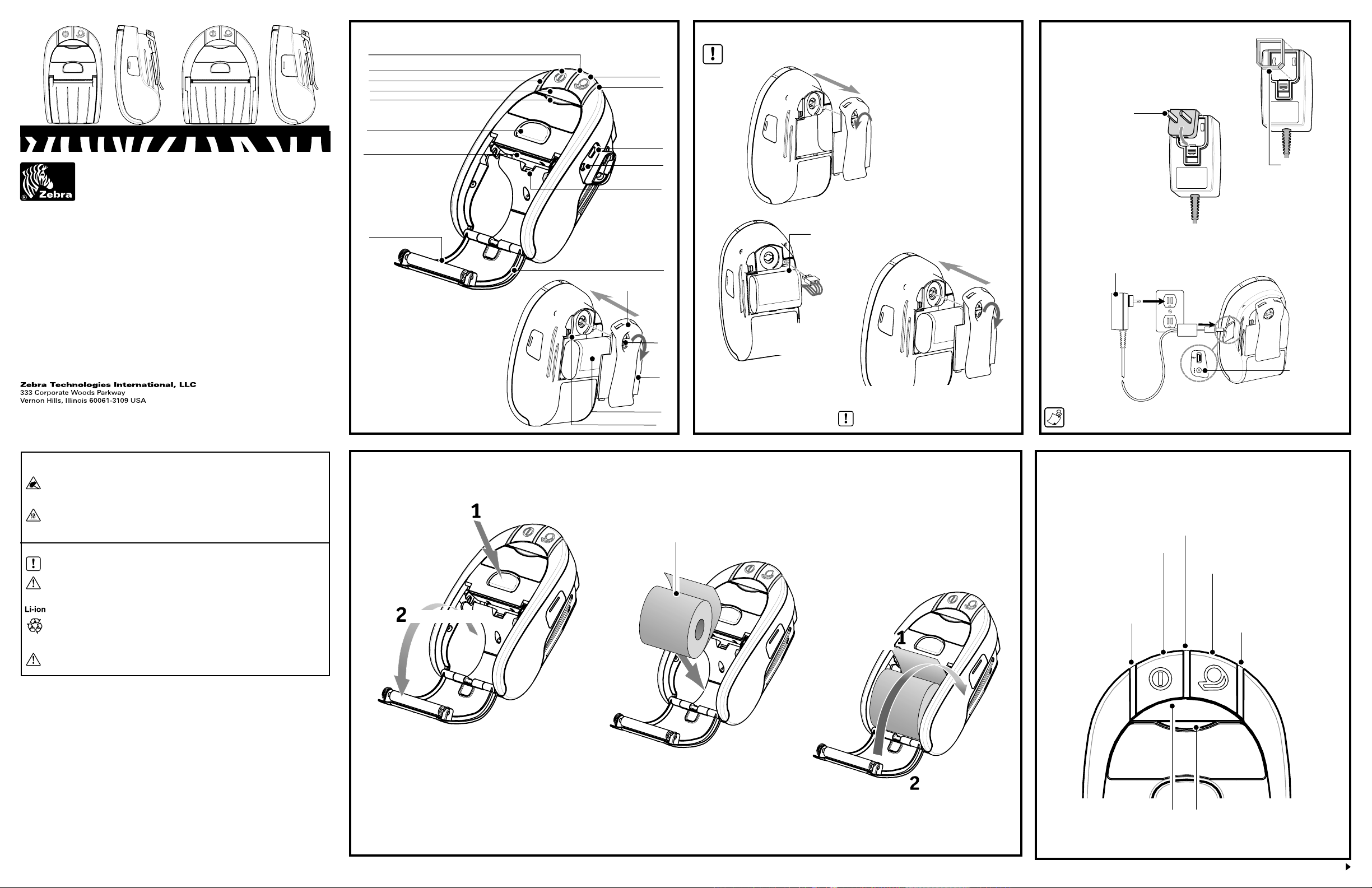 Zebra

Zebra Technologies International, LLC
333 Corporate Woods Parkway
Vernon Hills, Illinois 60061-3109 USA

Li-ion

1

2

1

2