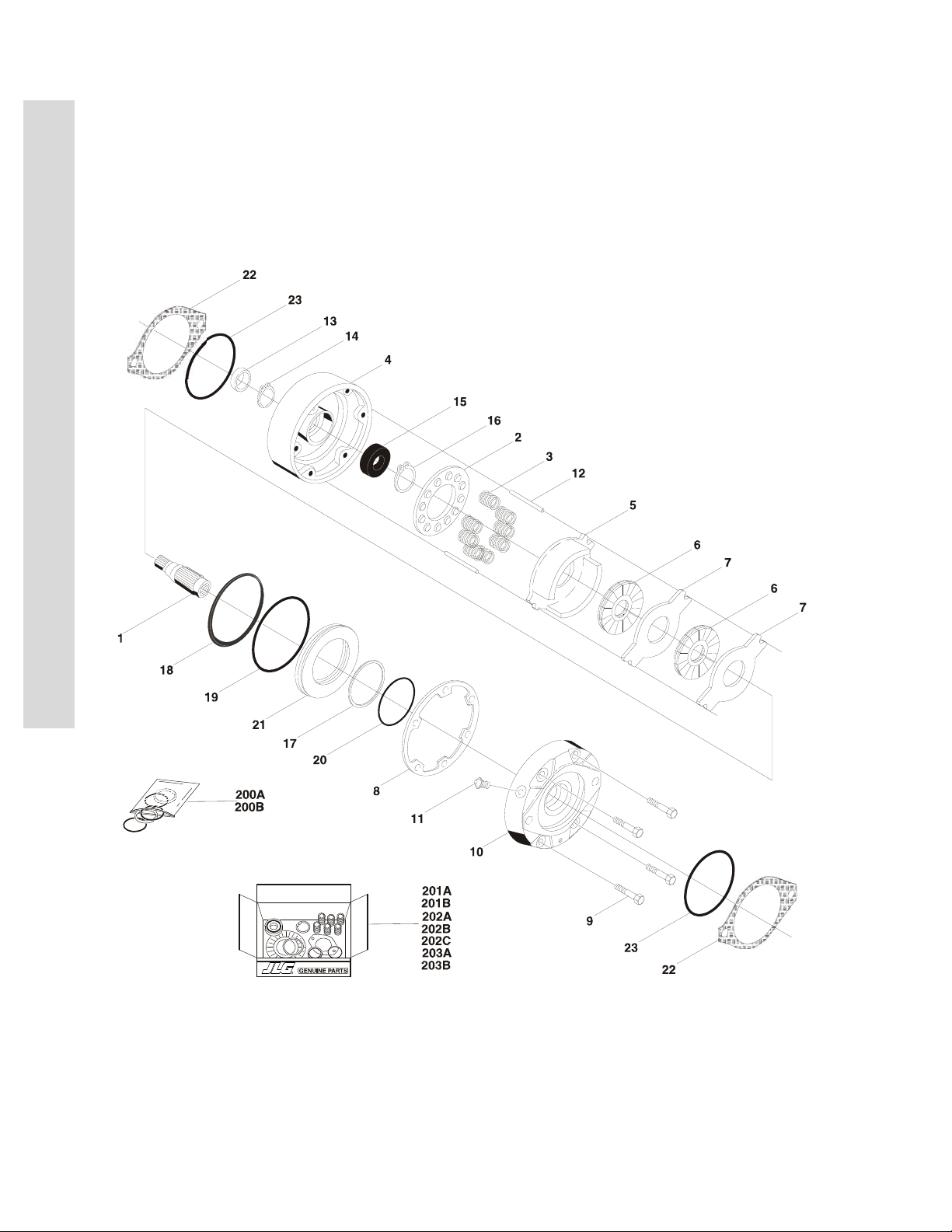 22
23
13
14
4
15
16
2
3
12
5
6
7
6
7
1
18
19
21
17
20
8
11
10
9
23
22
200A
200B
201A
201B
202A
202B
202C
203A
203B
JLG GENUINE PARTS