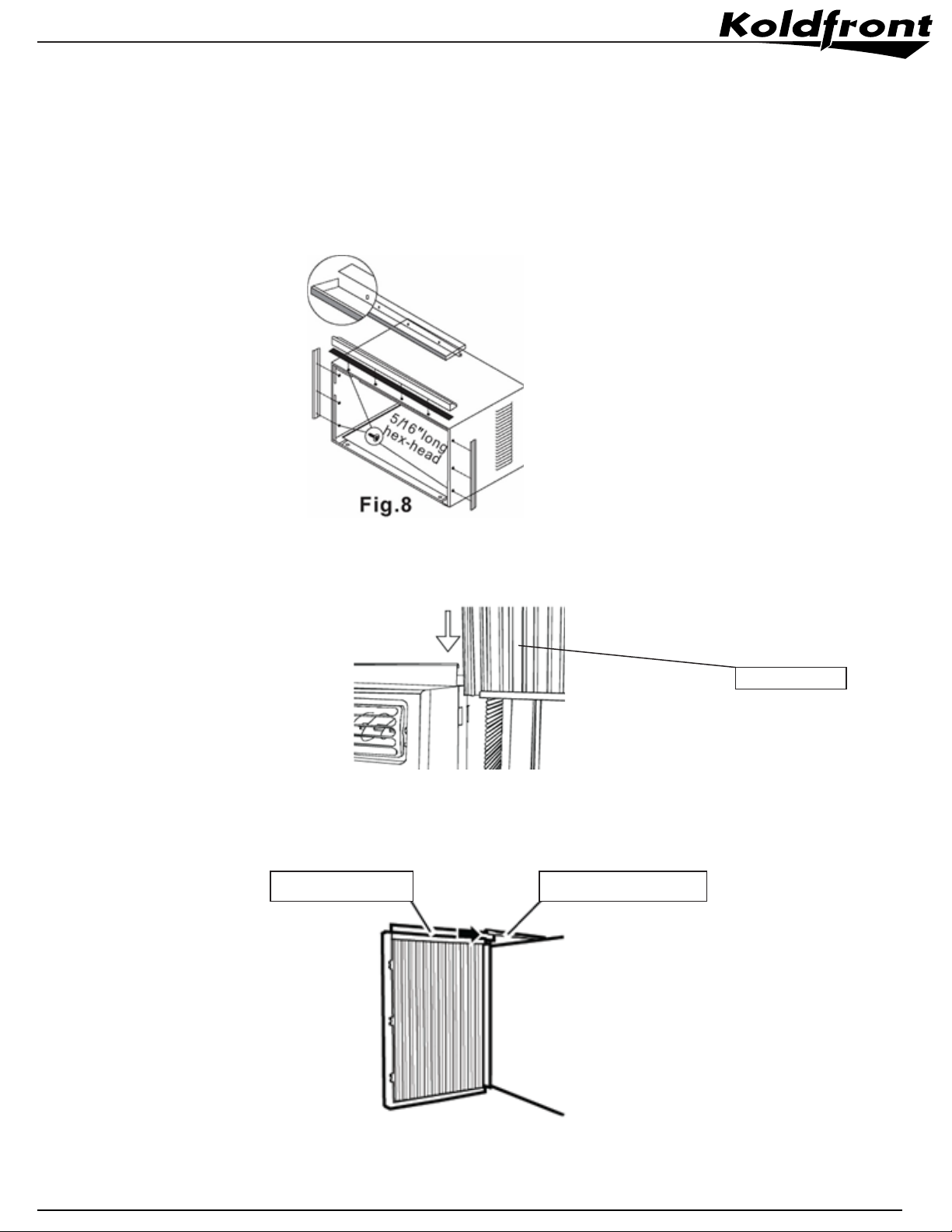 Koldfront

5/16"long hex-head

Fig.8