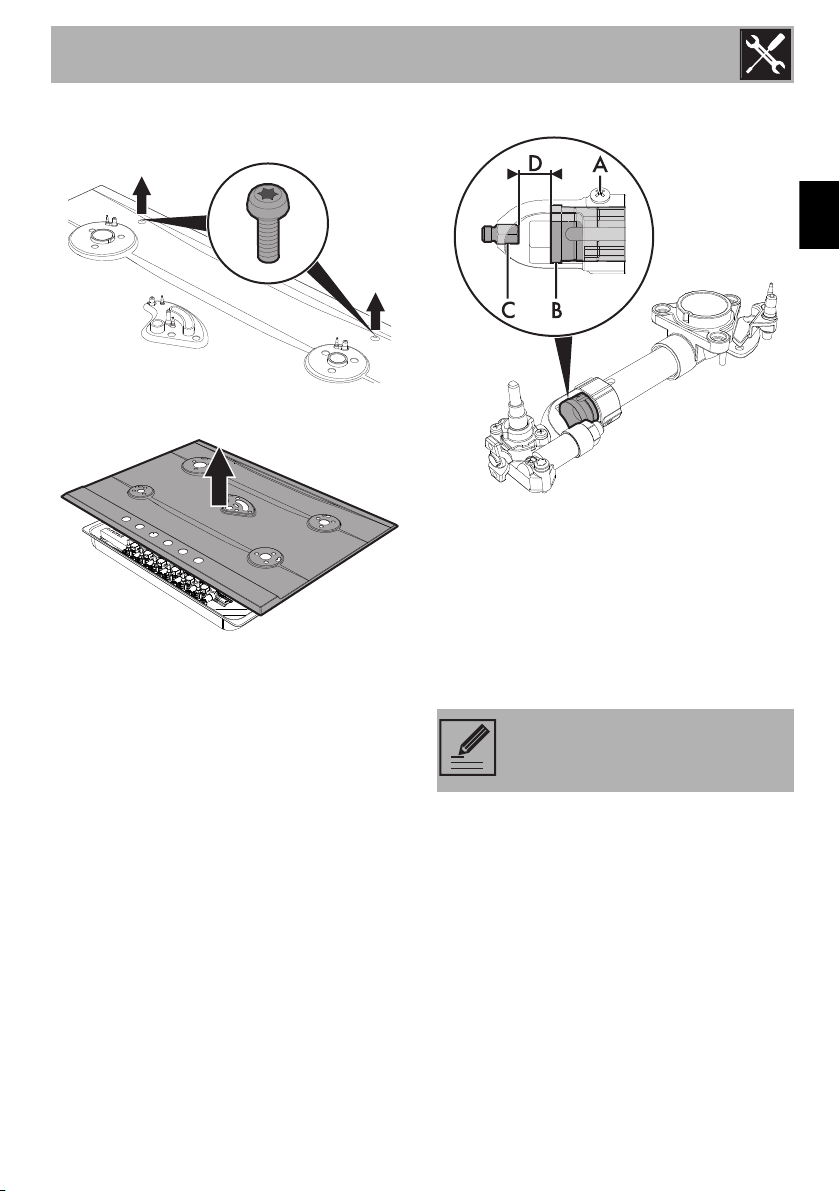 D
A
C
B