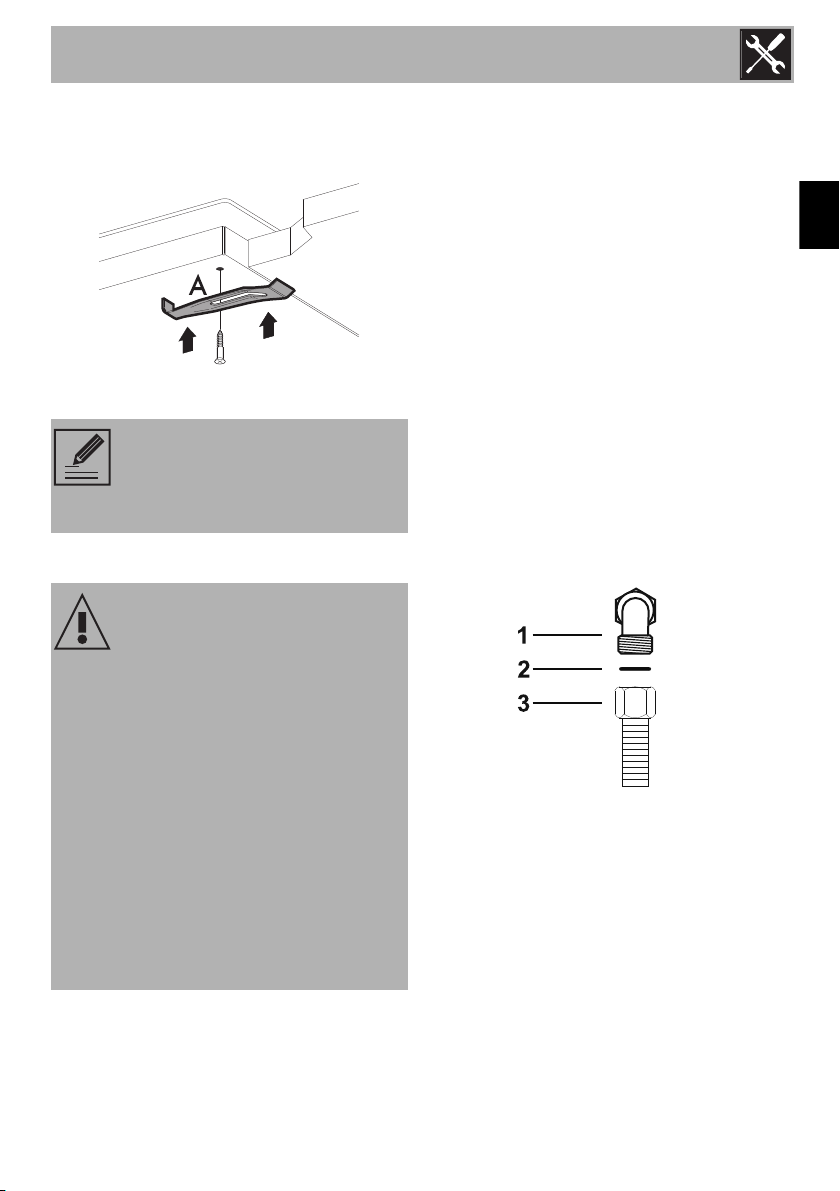 A

1
2
3