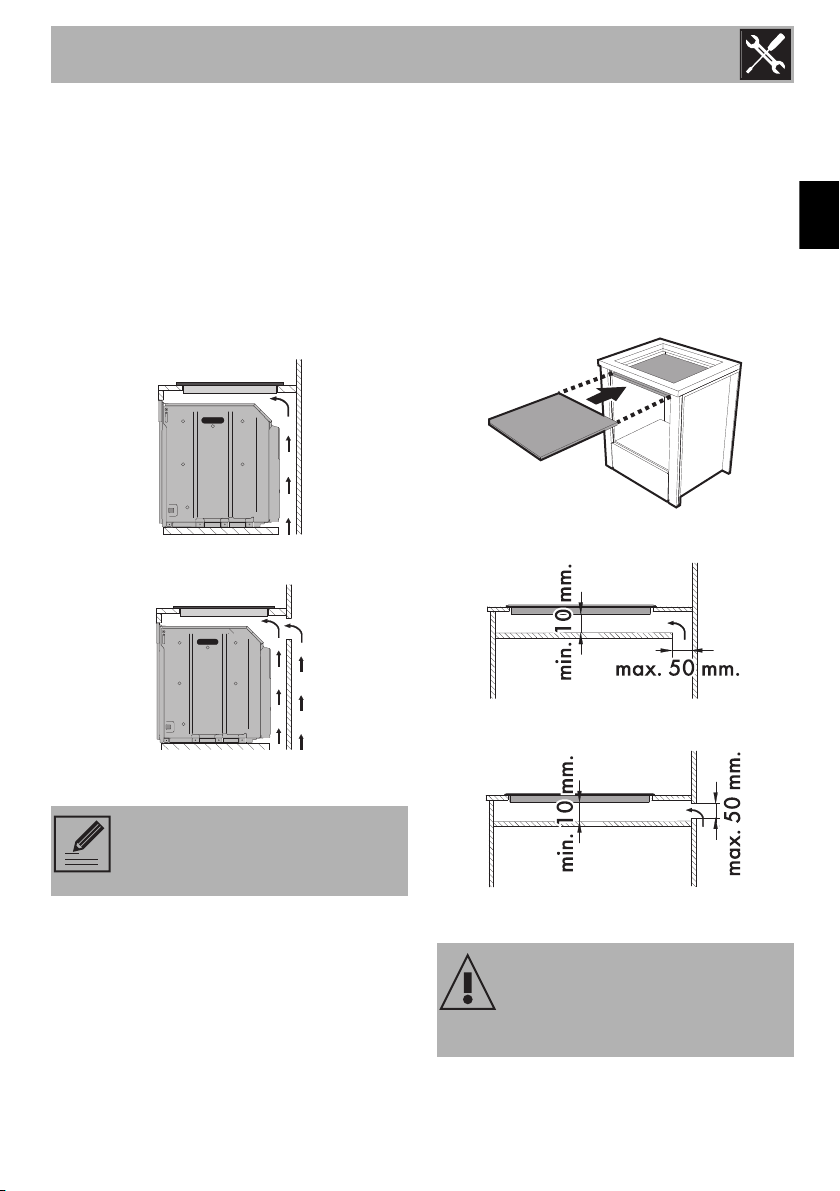 min. 10 mm.

max. 50 mm.

min. 10 mm.

max. 50 mm.