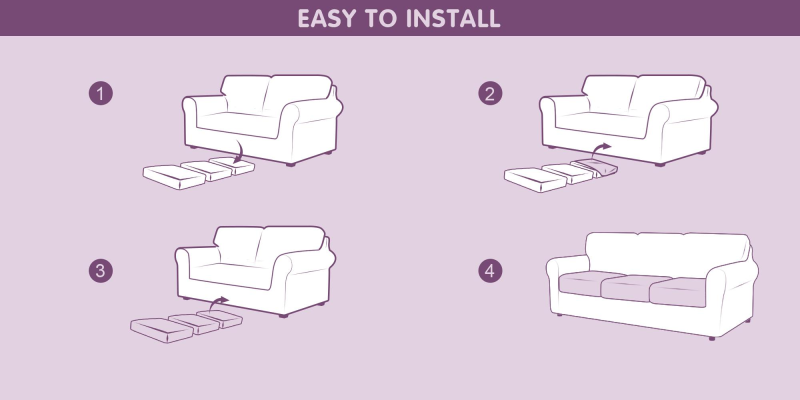 EASY TO INSTALL

1

2

3

4