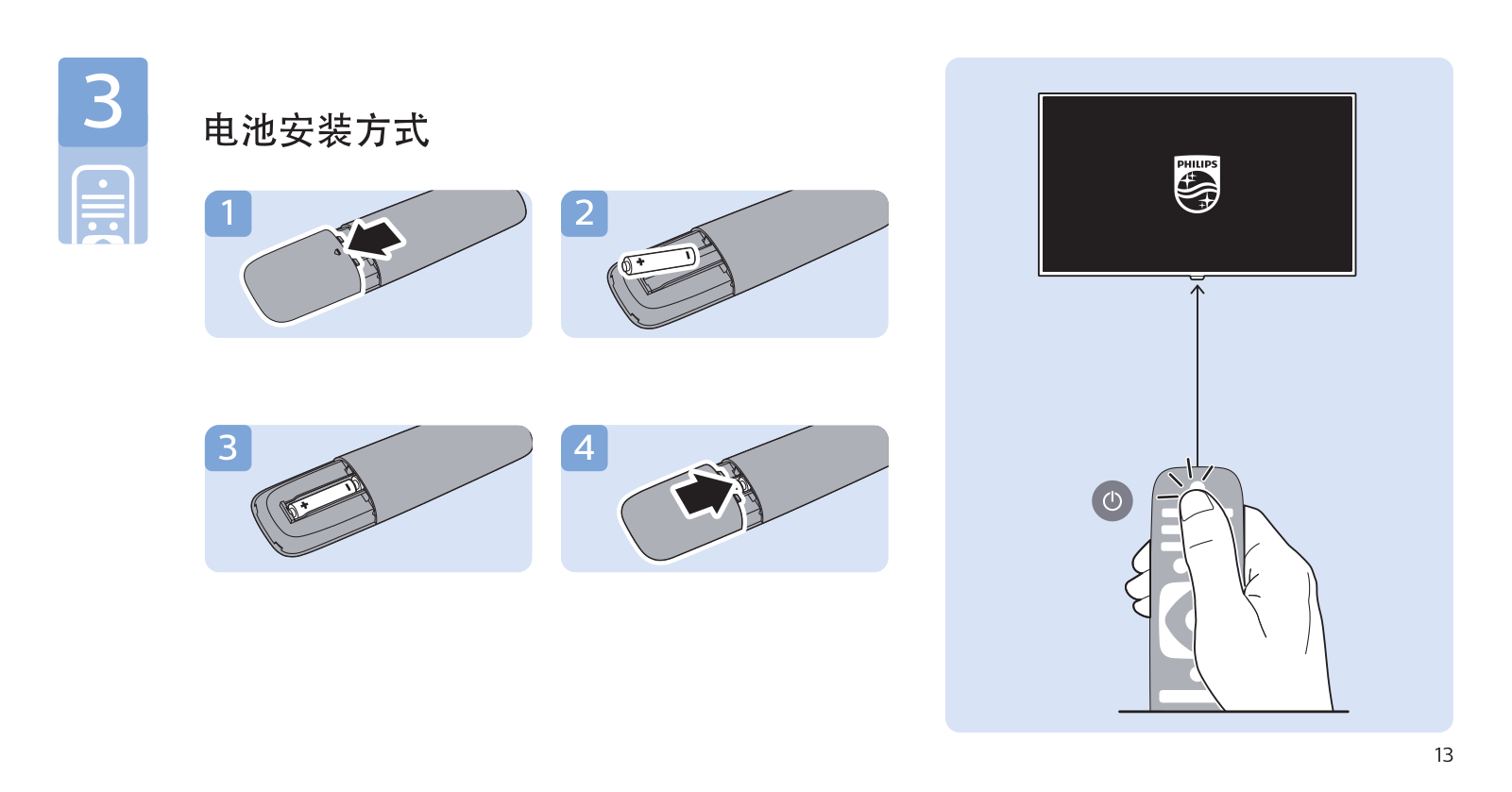 3

电池安装方式

1

2

3

4

PHILIPS

13