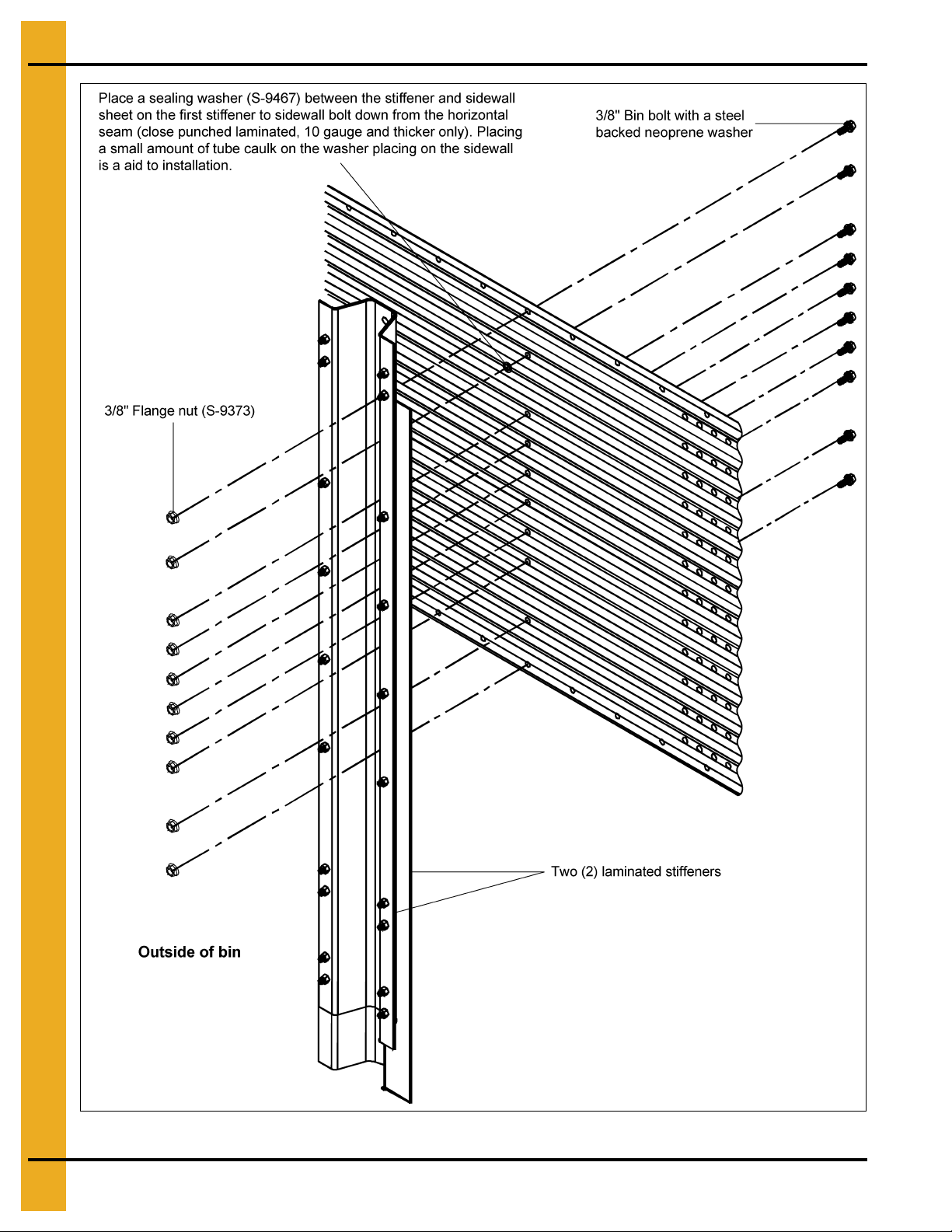 Place a sealing washer (S-9467) between the stiffener and sidewall sheet on the first stiffener to sidewall bolt down from the horizontal seam (close punched laminated, 10 gauge and thicker only). Placing a small amount of tube caulk on the washer placing on the sidewall is a aid to installation.

3/8" Bin bolt with a steel backed neoprene washer

3/8" Flange nut (S-9373)

Two (2) laminated stiffeners

Outside of bin