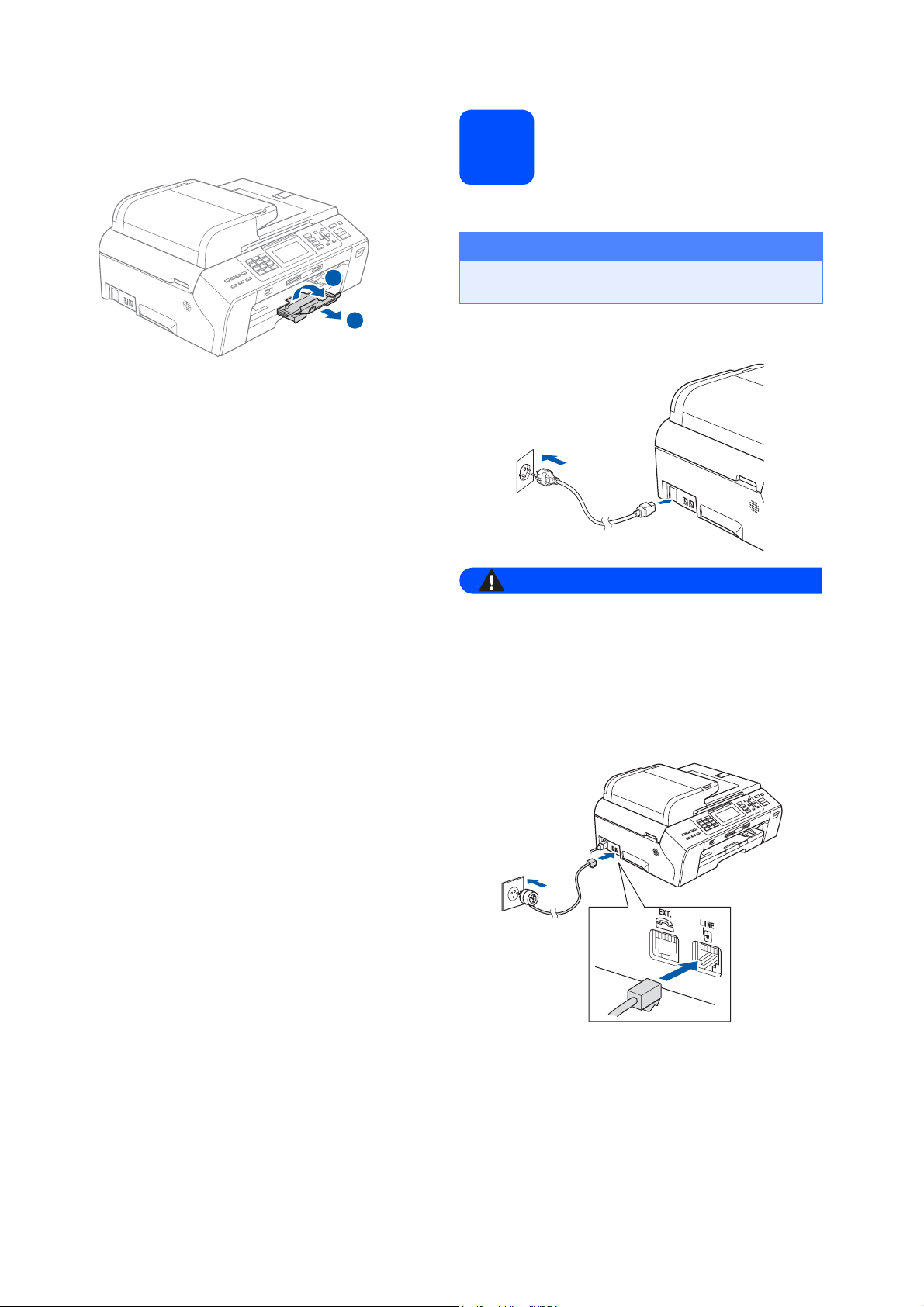 EXT.

LINE