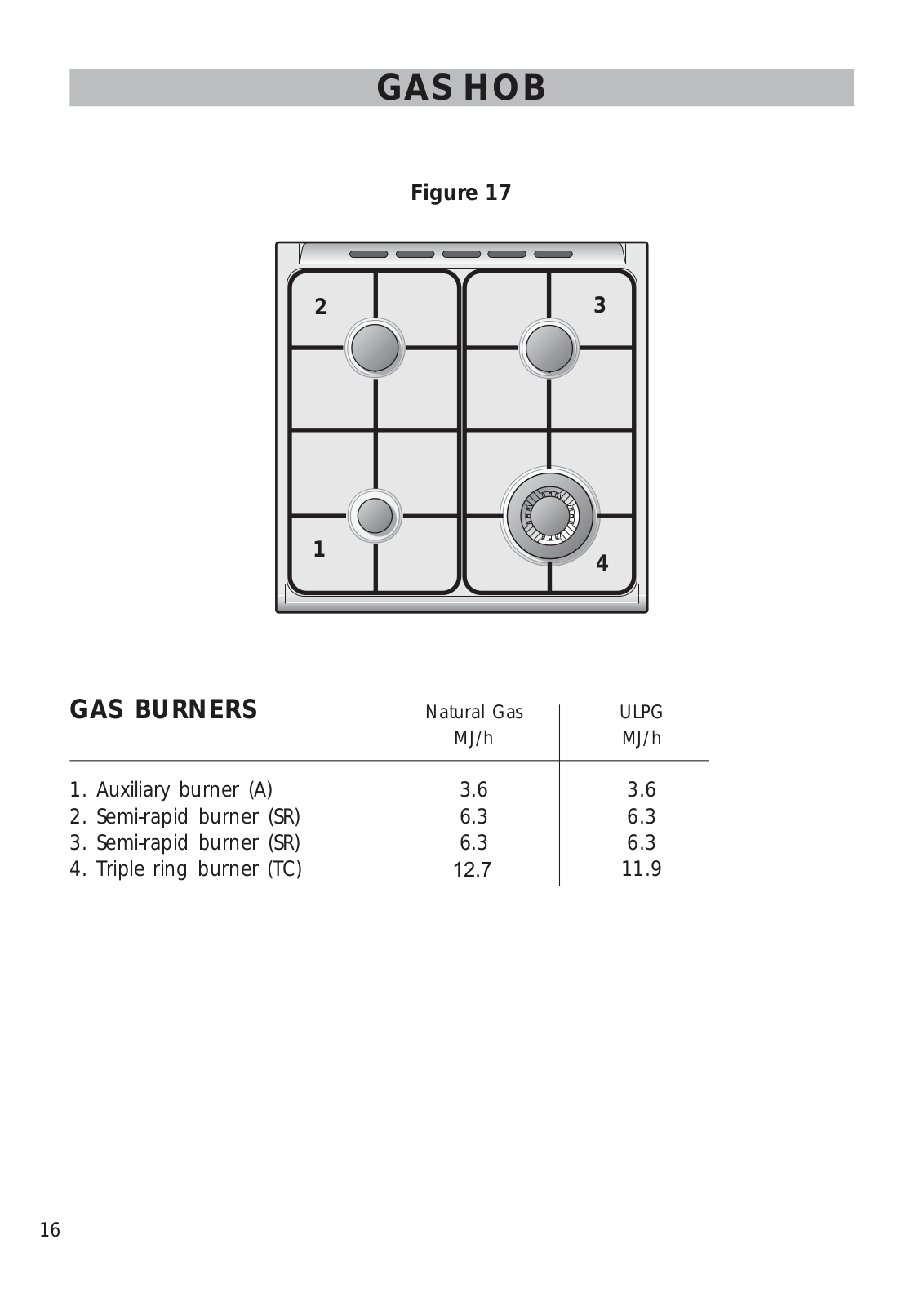 GAS HOB

Figure 17

2
3
1
4

| GAS BURNERS | Natural Gas MJ/h | ULPG MJ/h |
|---|---|---|
| 1. Auxiliary burner (A) | 3.6 | 3.6 |
| 2. Semi-rapid burner (SR) | 6.3 | 6.3 |
| 3. Semi-rapid burner (SR) | 6.3 | 6.3 |
| 4. Triple ring burner (TC) | 12.7 | 11.9 |

16