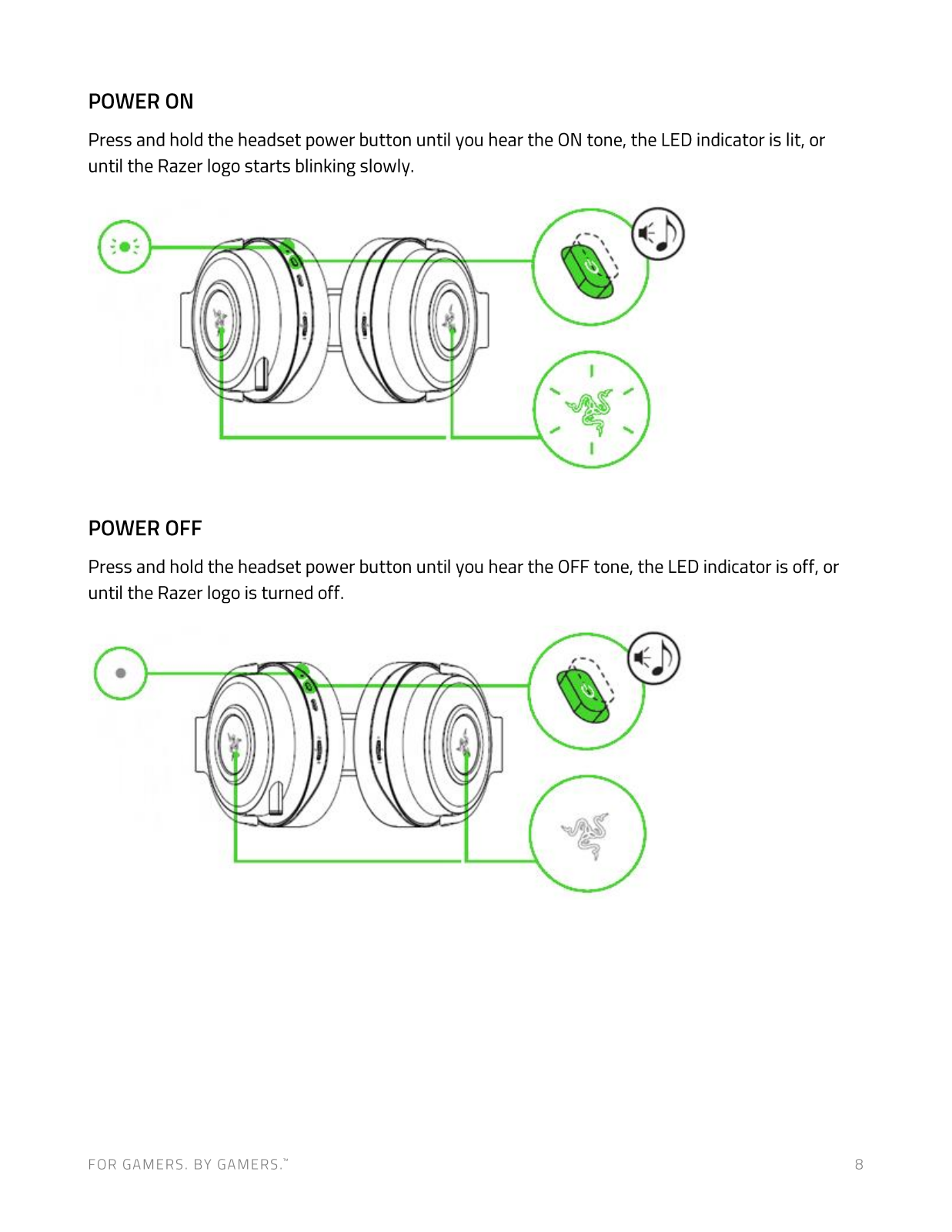 POWER ON

Press and hold the headset power button until you hear the ON tone, the LED indicator is lit, or until the Razer logo starts blinking slowly.

POWER OFF

Press and hold the headset power button until you hear the OFF tone, the LED indicator is off, or until the Razer logo is turned off.

FOR GAMERS. BY GAMERS.™

8