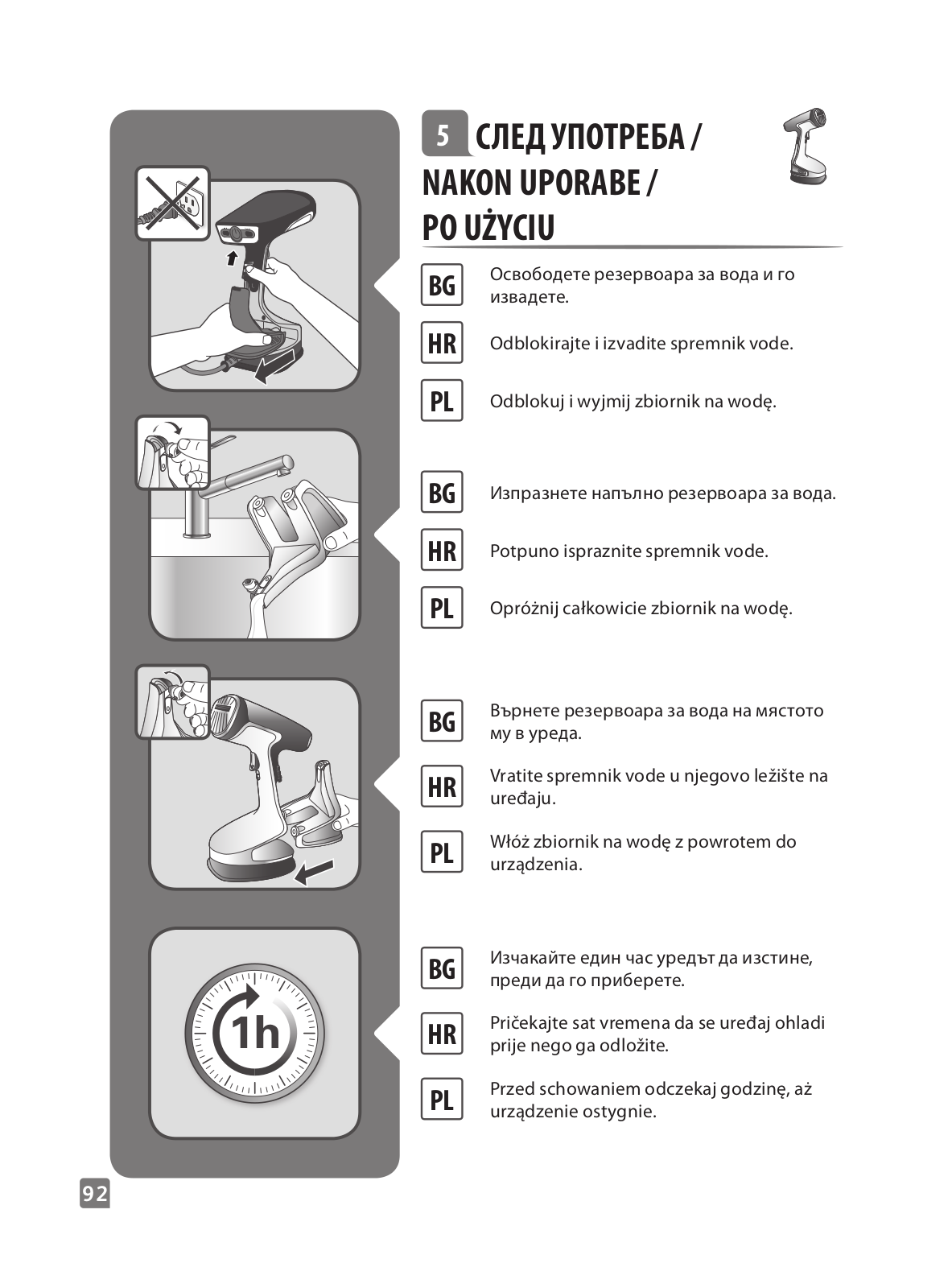 5 СЛЕД УПОТРЕБА / NAKON UPORABE / PO UŻYCIU

BG Освободете резервоара за вода и го извадете.

HR Odblokirajte i izvadite spremnik vode.

PL Odblokuj i wyjmij zbiornik na wodę.

BG Изпразнете напълно резервоара за вода.

HR Potpuno ispraznite spremnik vode.

PL Opróżnij całkowicie zbiornik na wodę.

BG Върнете резервоара за вода на мястото му в уреда.

HR Vratite spremnik vode u njegovo ležište na uređaju.

PL Włóż zbiornik na wodę z powrotem do urządzenia.

1h

BG Изчакайте един час уредът да изстине, преди да го приберете.

HR Pričekajte sat vremena da se uređaj ohladi prije nego ga odložite.

PL Przed schowaniem odczekaj godzinę, aż urządzenie ostygnie.

92