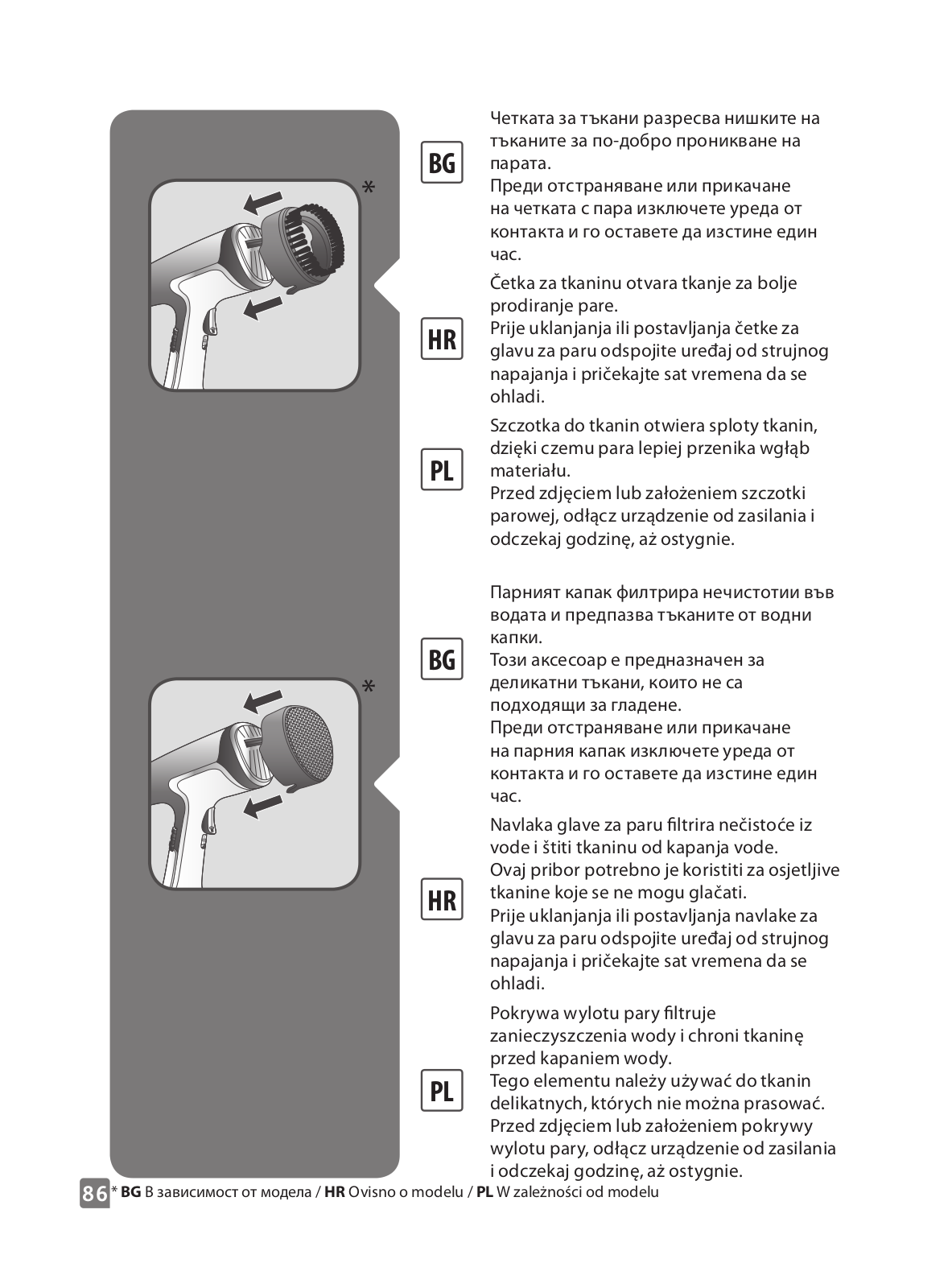 *

BG

Четката за тъкани разресва нишките на тъканите за по-добро проникване на парата.
Преди отстраняване или прикачане на четката с пара изключете уреда от контакта и го оставете да изстине един час.

HR

Četka za tkaninu otvara tkanje za bolje prodiranje pare.
Prije uklanjanja ili postavljanja četke za glavu za paru odspojite uređaj od strujnog napajanja i pričekajte sat vremena da se ohladi.

PL

Szczotka do tkanin otwiera sploty tkanin, dzięki czemu para lepiej przenika wgłąb materiału.
Przed zdjęciem lub założeniem szczotki parowej, odłącz urządzenie od zasilania i odczekaj godzinę, aż ostygnie.

*

BG

Парният капак филтрира нечистотии във водата и предпазва тъканите от водни капки.
Този аксесоар е предназначен за деликатни тъкани, които не са подходящи за гладене.
Преди отстраняване или прикачане на парния капак изключете уреда от контакта и го оставете да изстине един час.

HR

Navlaka glave za paru filtrira nečistoće iz vode i štiti tkaninu od kapanja vode.
Ovaj pribor potrebno je koristiti za osjetljive tkanine koje se ne mogu glačati.
Prije uklanjanja ili postavljanja navlake za glavu za paru odspojite uređaj od strujnog napajanja i pričekajte sat vremena da se ohladi.

PL

Pokrywa wylotu pary filtruje zanieczyszczenia wody i chroni tkaninę przed kapaniem wody.
Tego elementu należy używać do tkanin delikatnych, których nie można prasować.
Przed zdjęciem lub założeniem pokrywy wylotu pary, odłącz urządzenie od zasilania i odczekaj godzinę, aż ostygnie.

86 * BG В зависимост от модела / HR Ovisno o modelu / PL W zależności od modelu