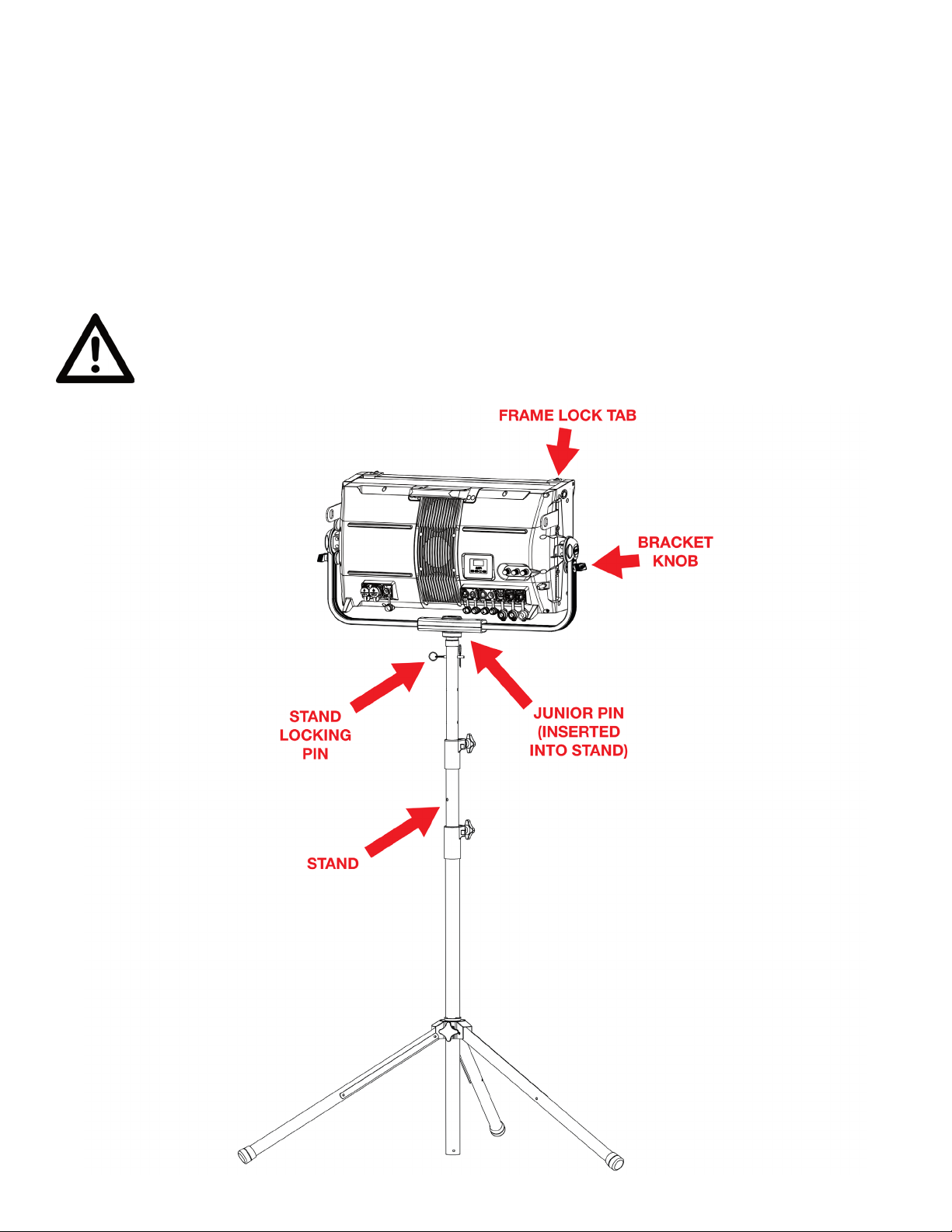 FRAME LOCK TAB

BRACKET KNOB

STAND LOCKING PIN

JUNIOR PIN (INSERTED INTO STAND)

STAND