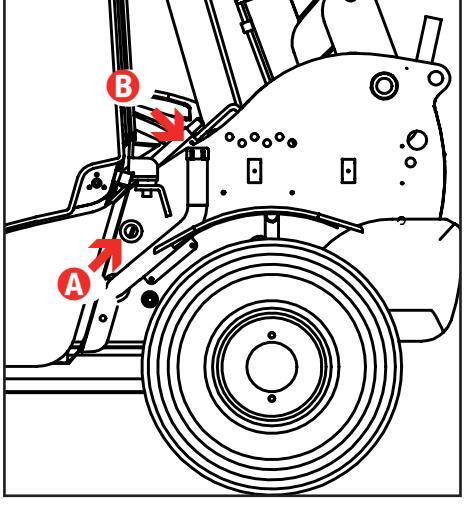 B

A