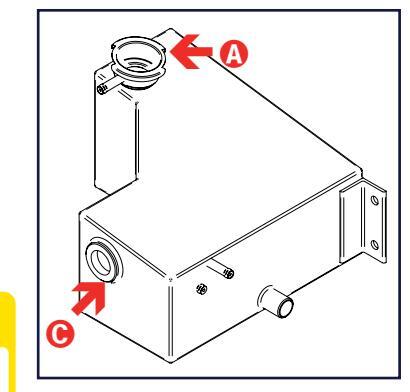 A

C