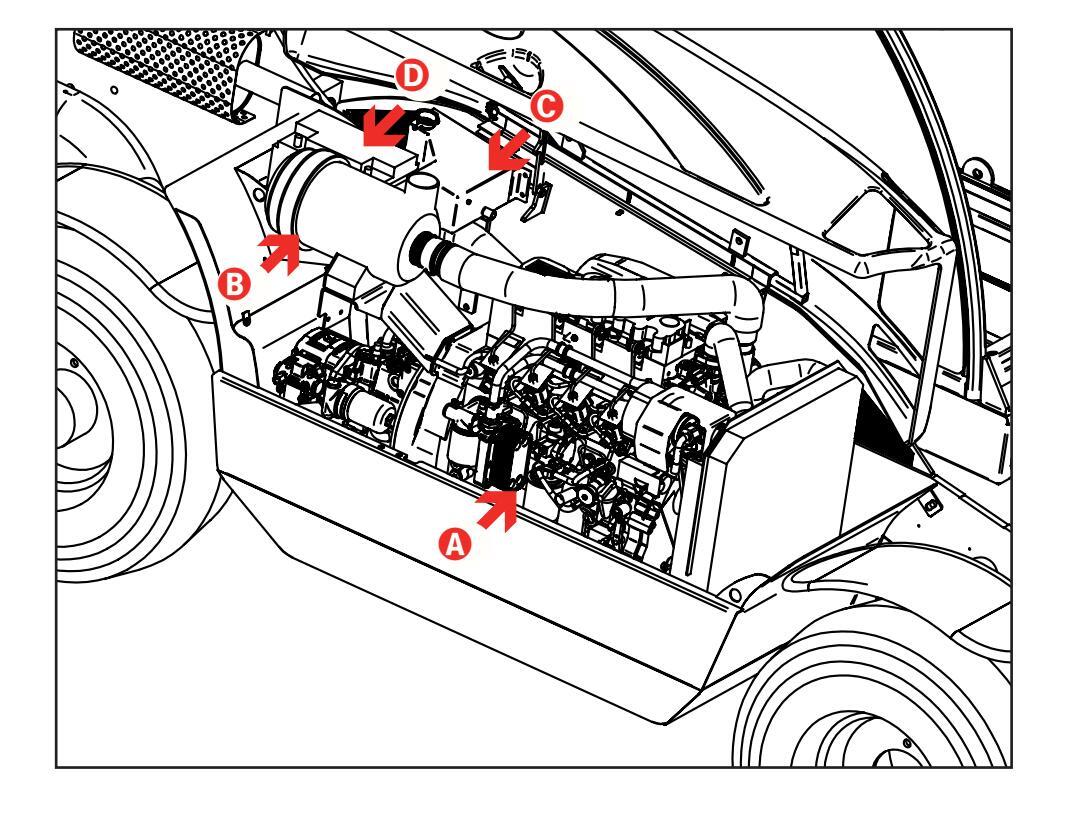 D
C
B
A