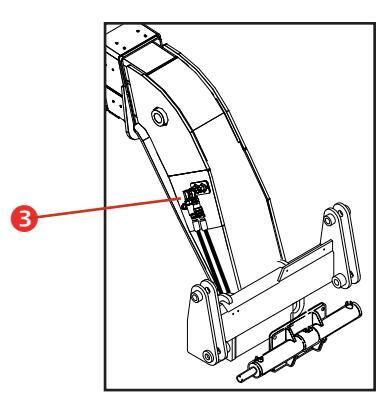 3