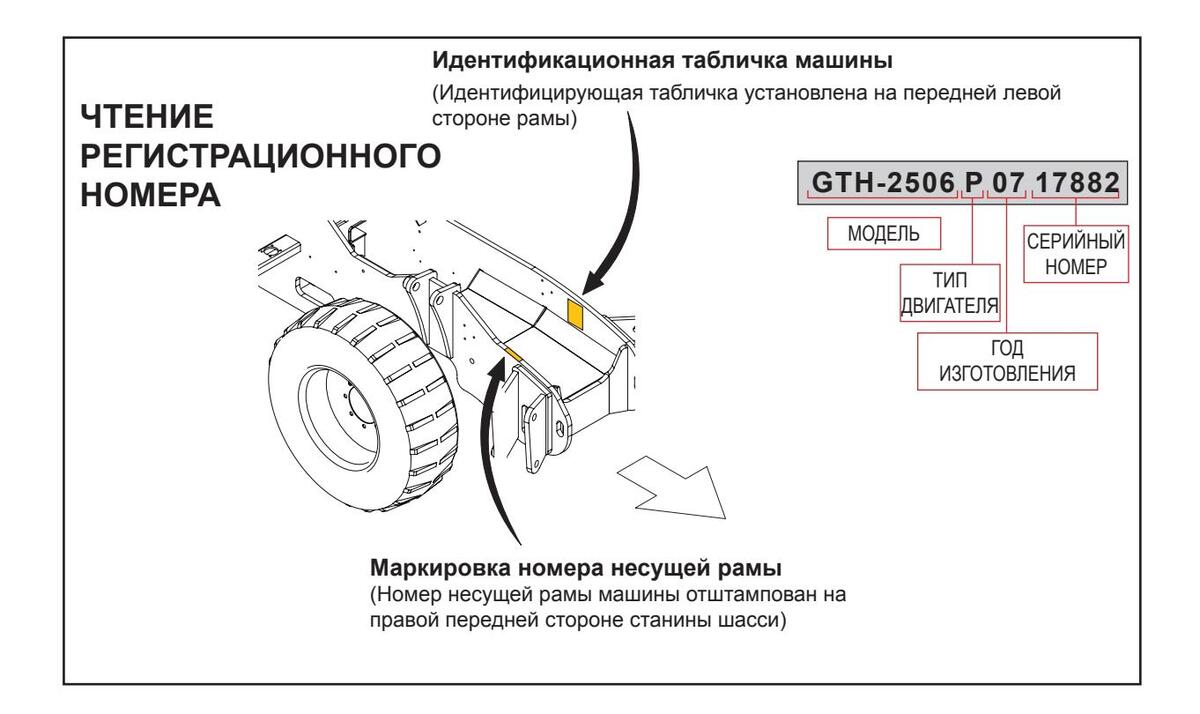 ЧТЕНИЕ РЕГИСТРАЦИОННОГО НОМЕРА

Идентификационная табличка машины
(Идентифицирующая табличка установлена на передней левой стороне рамы)

GTH-2506 P 07 17882

МОДЕЛЬ

ТИП ДВИГАТЕЛЯ

ГОД ИЗГОТОВЛЕНИЯ

СЕРИЙНЫЙ НОМЕР

Маркировка номера несущей рамы
(Номер несущей рамы машины отштампован на правой передней стороне станины шасси)