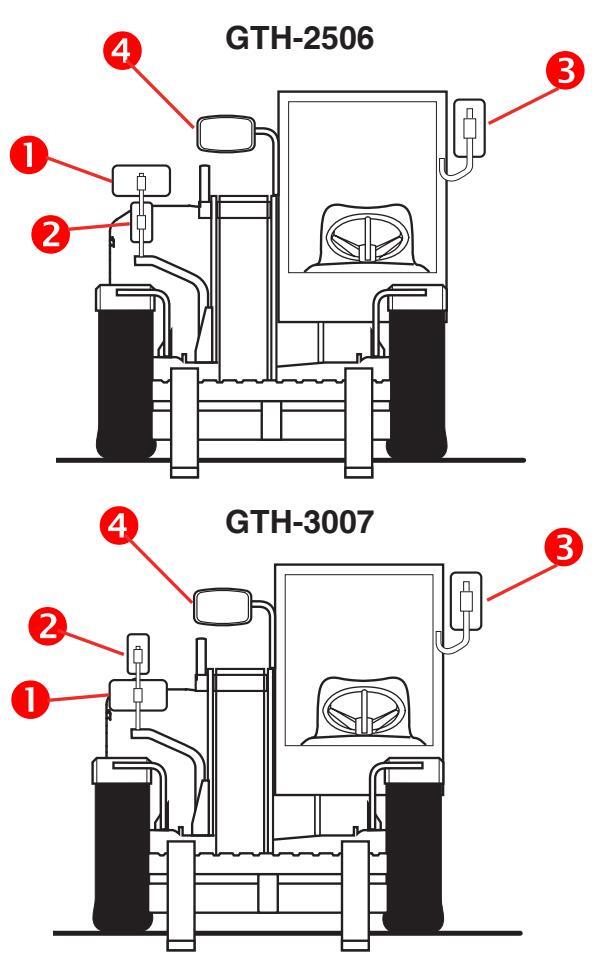 GTH-2506

4

3

1

2

GTH-3007

4

3

2

1