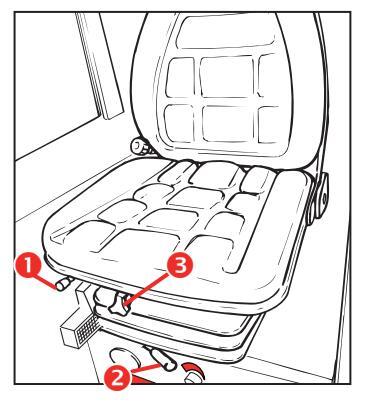 1
3
2