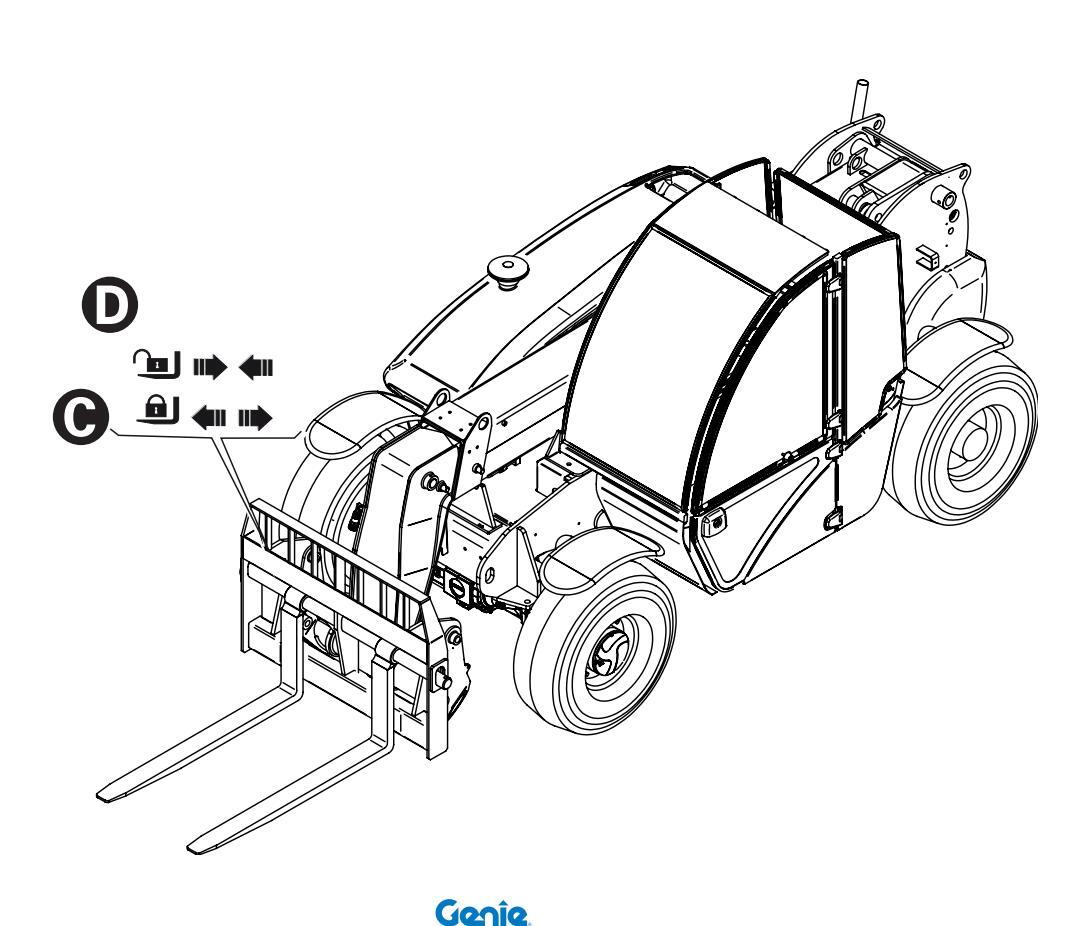 D

C

Genie