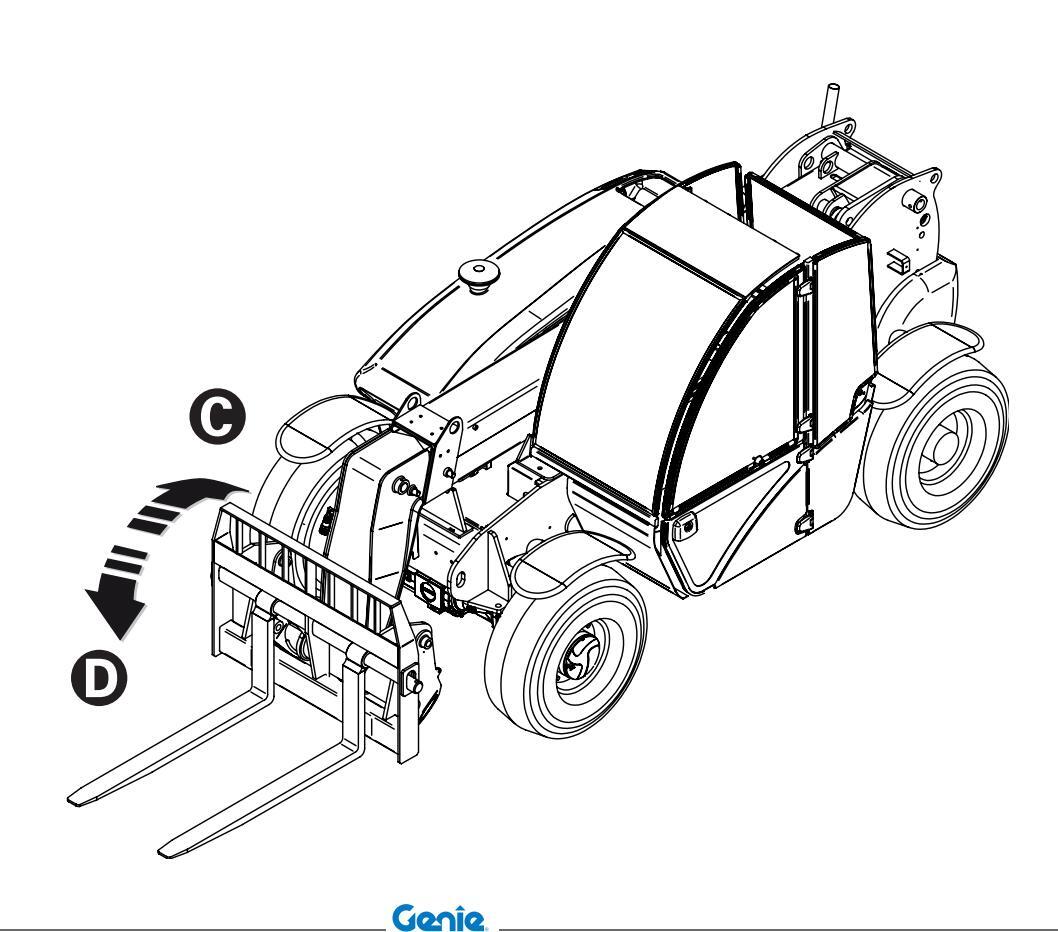 C
D
Genie