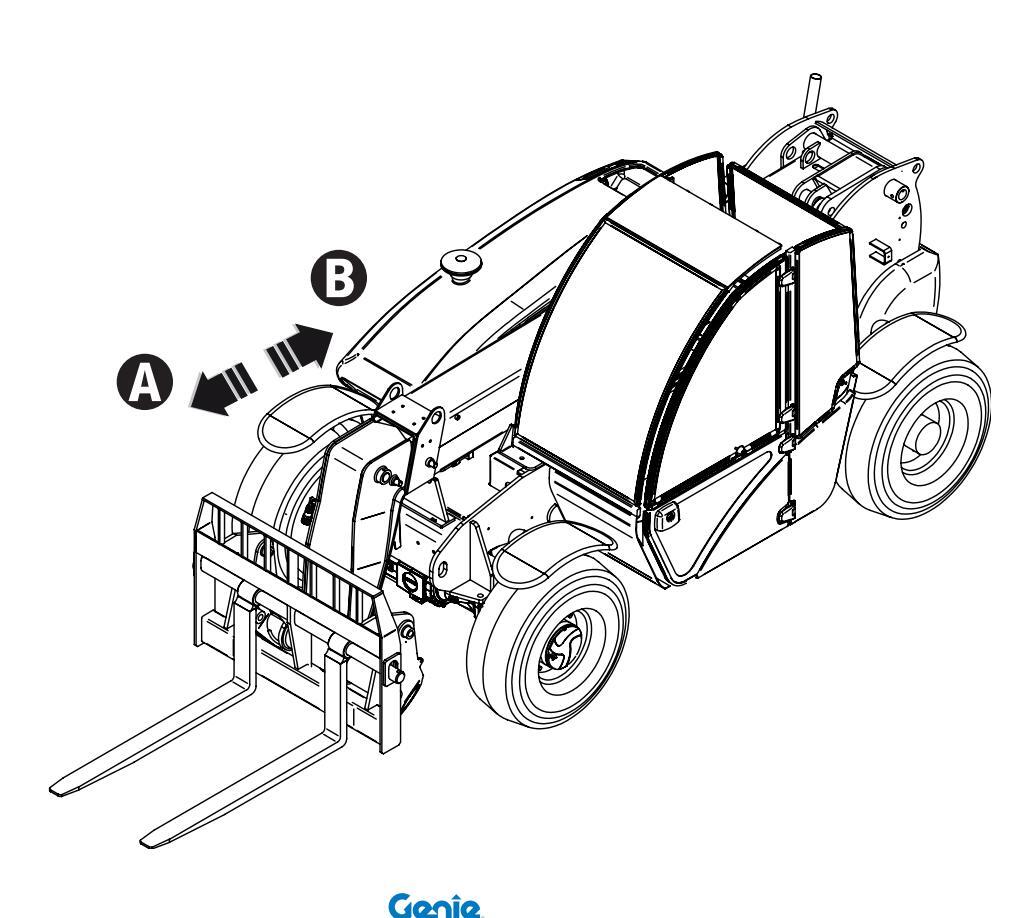 B

A

Genie