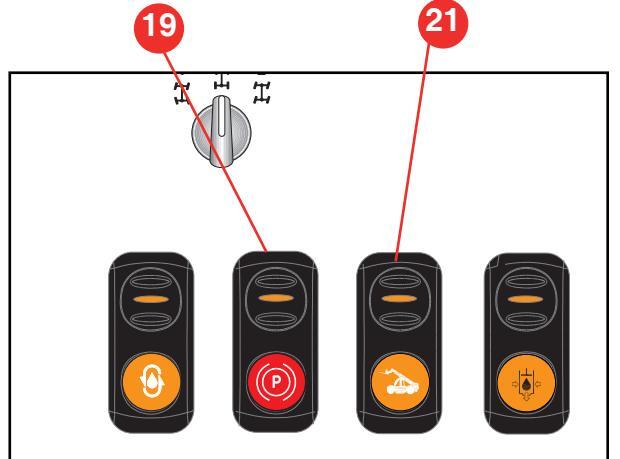 19
21
P