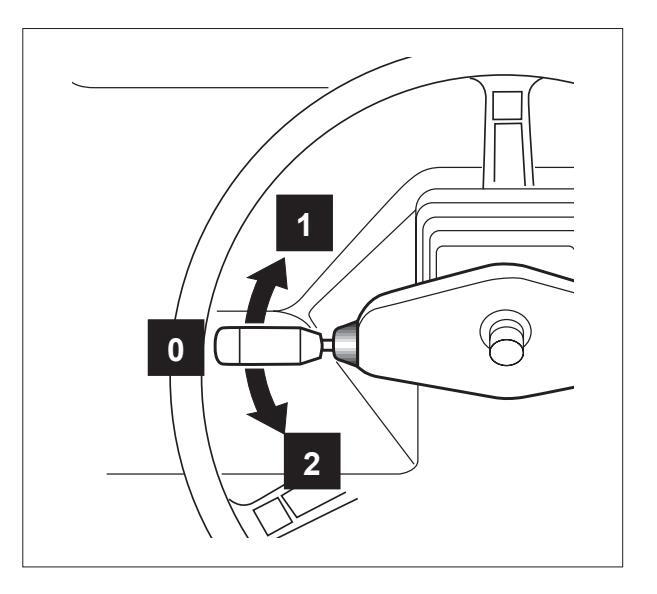 1
0
2