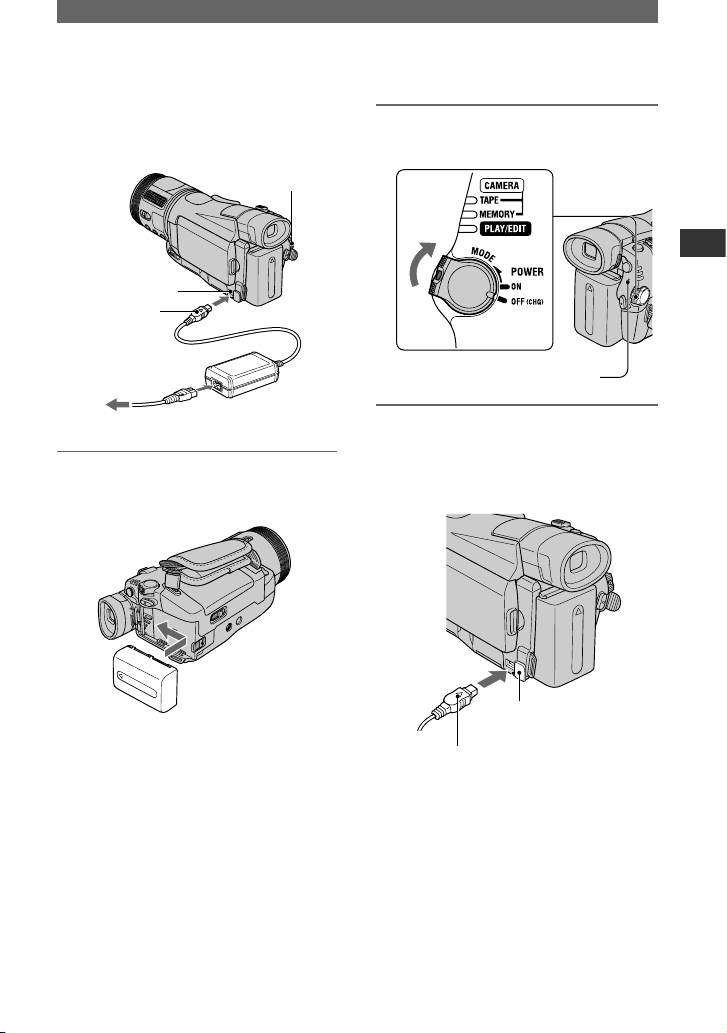 CAMERA
TAPE
MEMORY
PLAY/EDIT
MODE
POWER
ON
OFF (CHG)