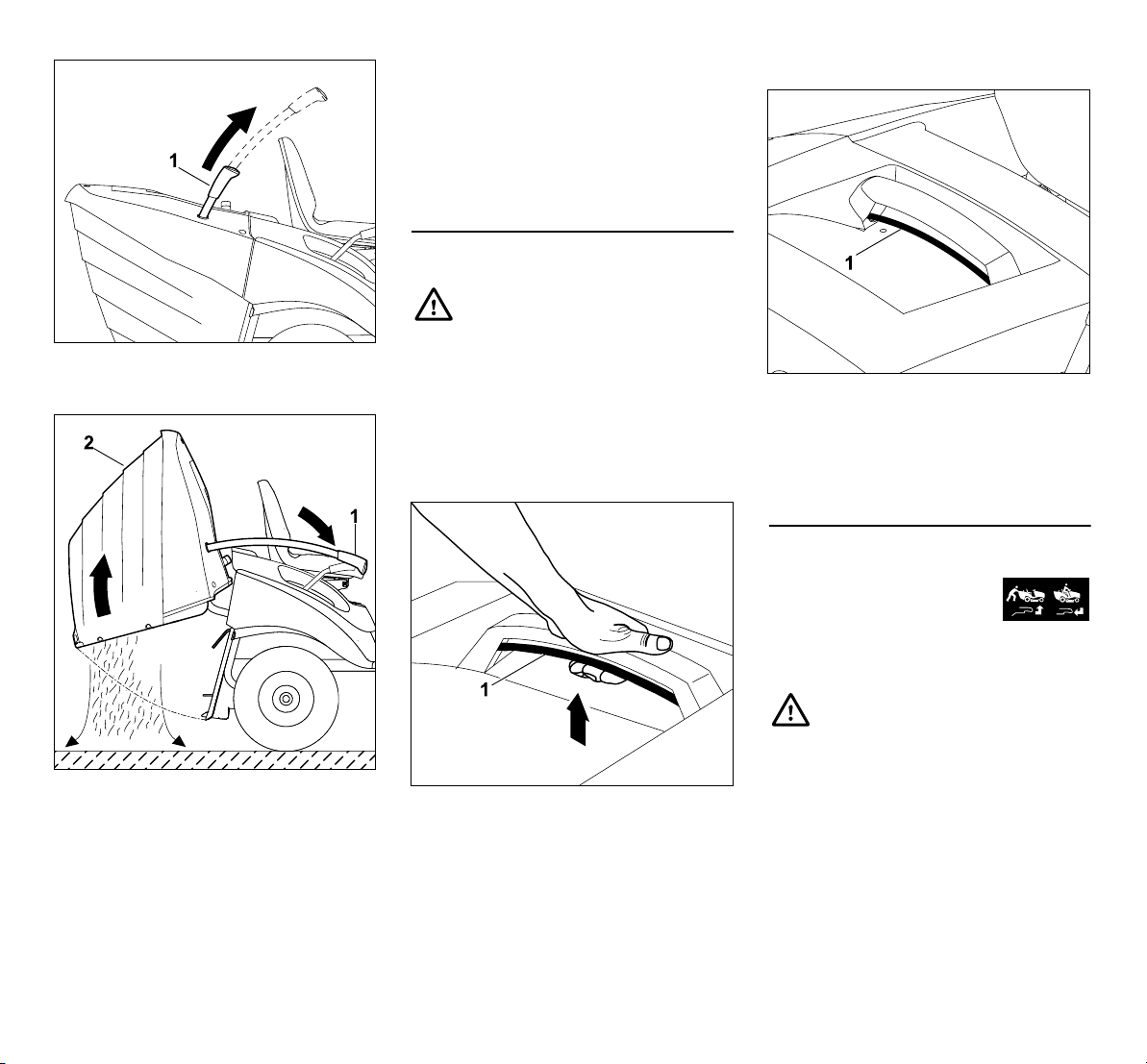 1

2

1

1

1