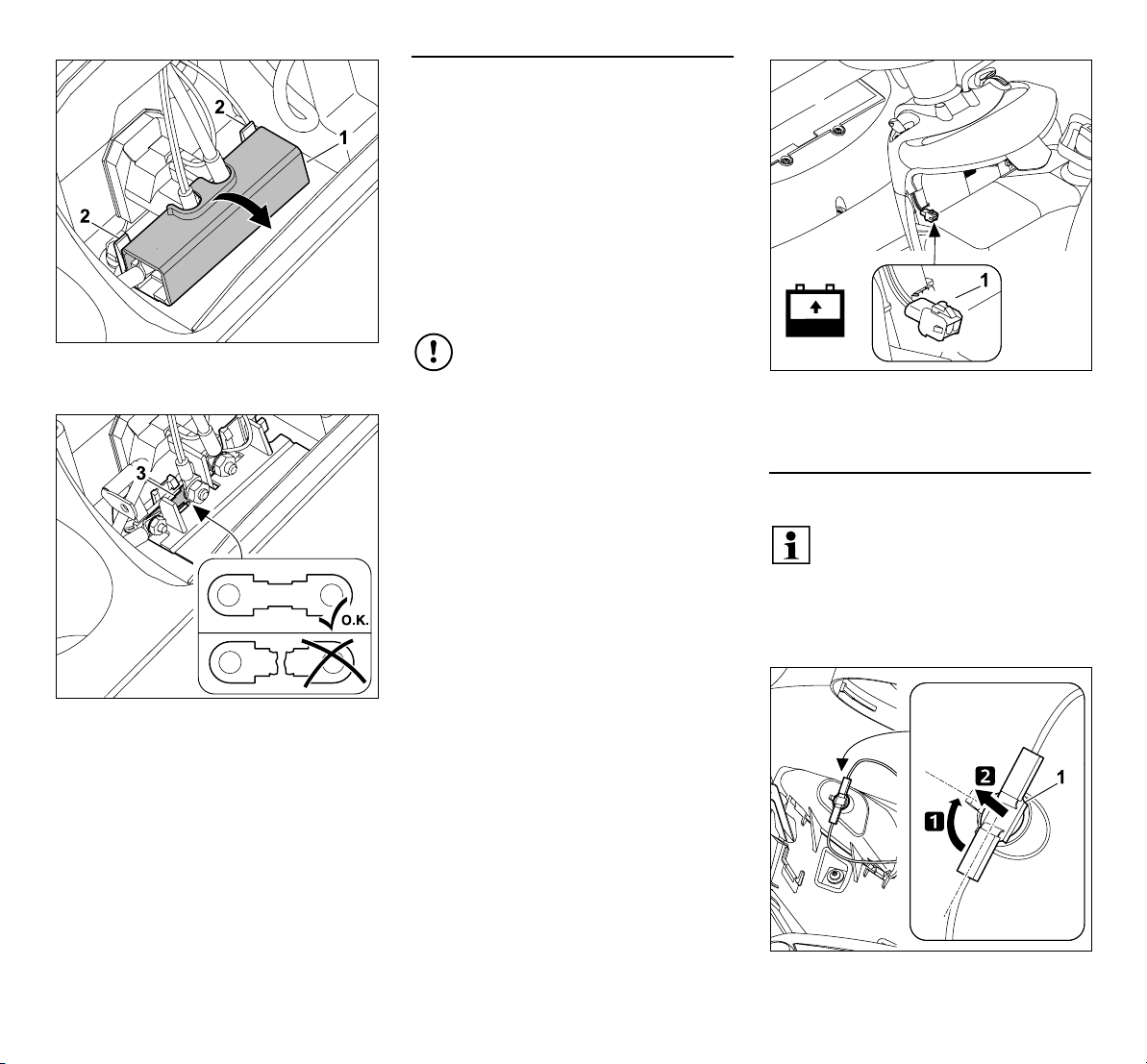 2

1

2

3

O.K.

1

2

1

1