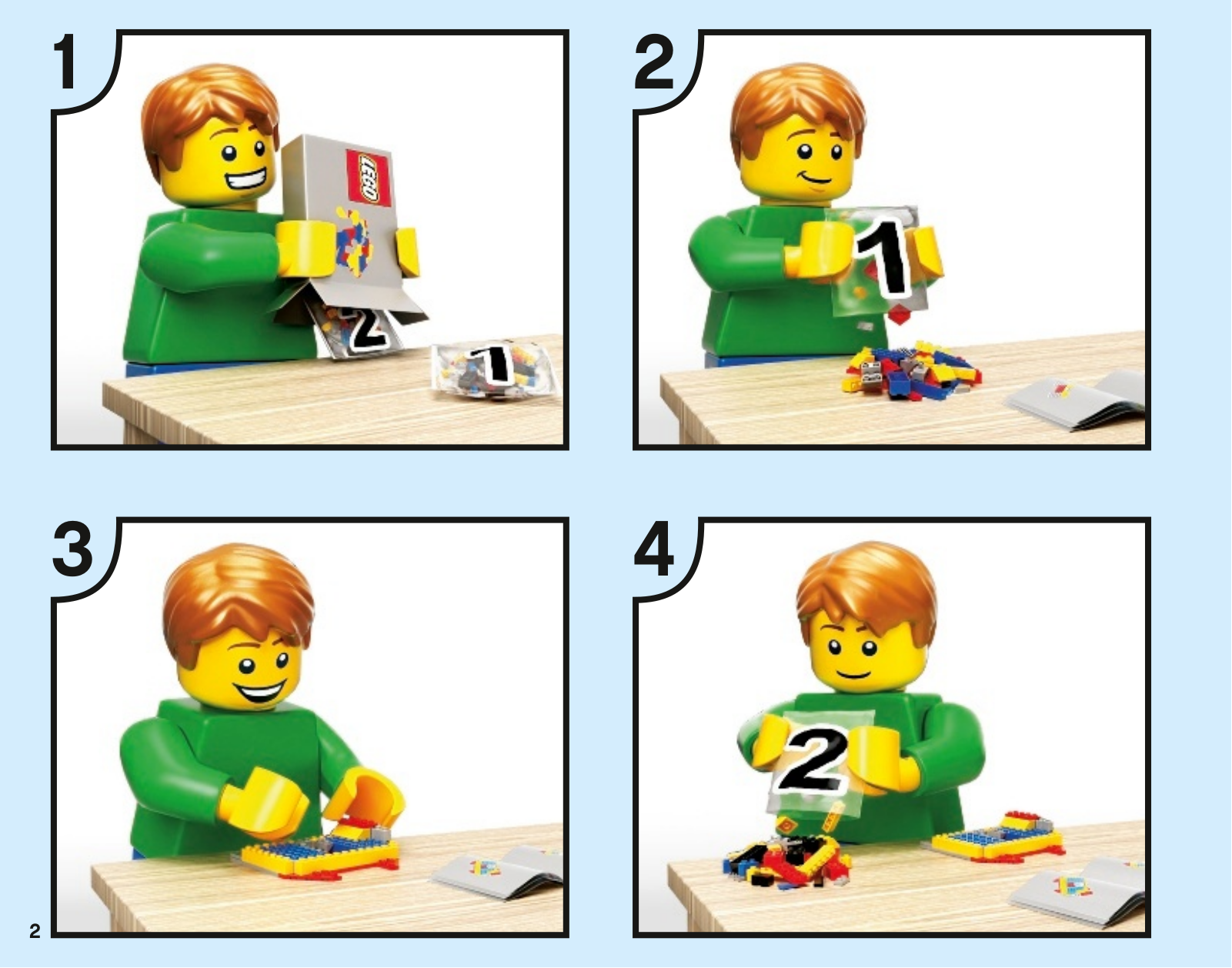 1

LEGO

2

1

2

1

3

4

2

2