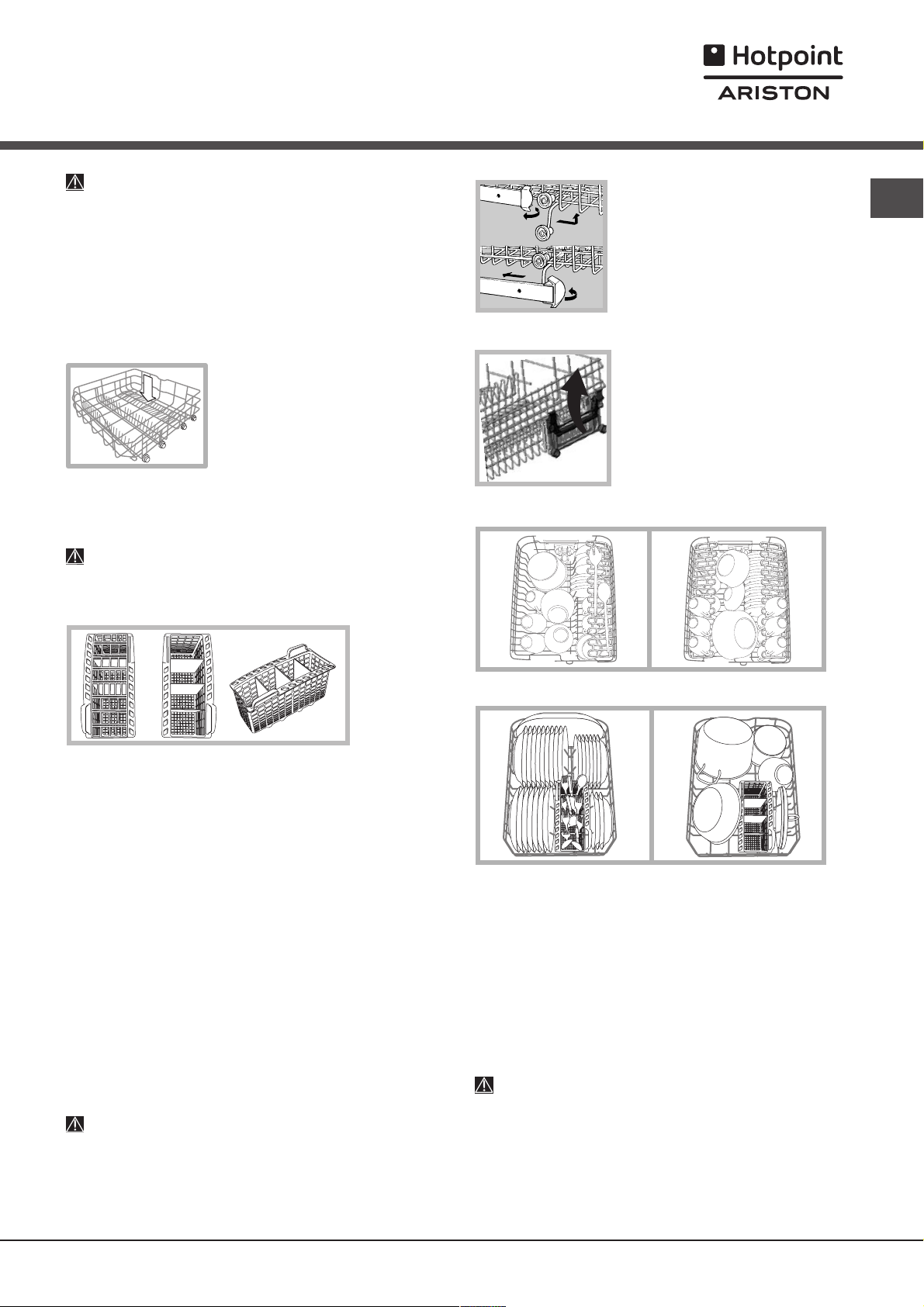 Hotpoint
ARISTON