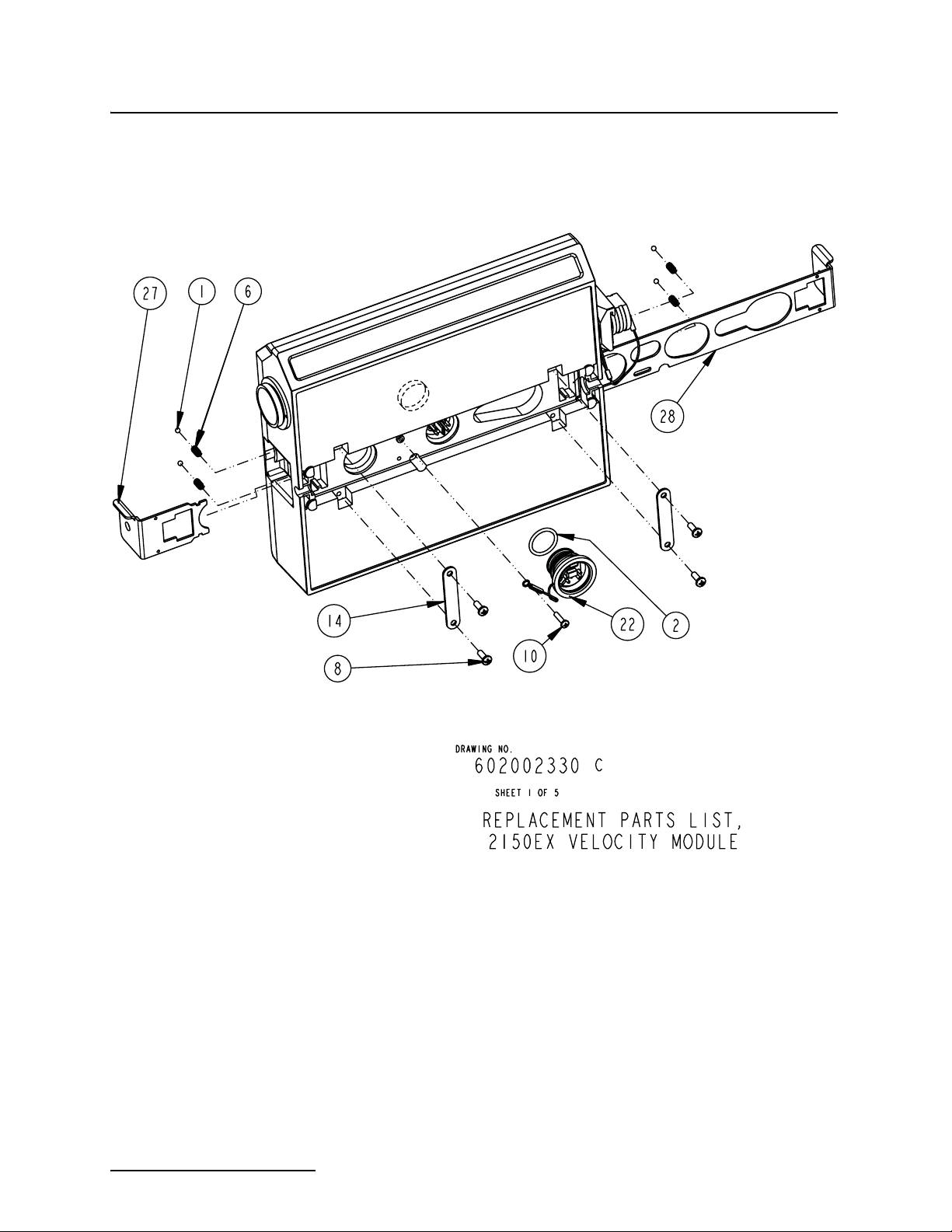 27
1
6
28
14
22
2
10
8

DRAWING NO.
602002330 C
SHEET 1 OF 5

REPLACEMENT PARTS LIST,
2150EX VELOCITY MODULE