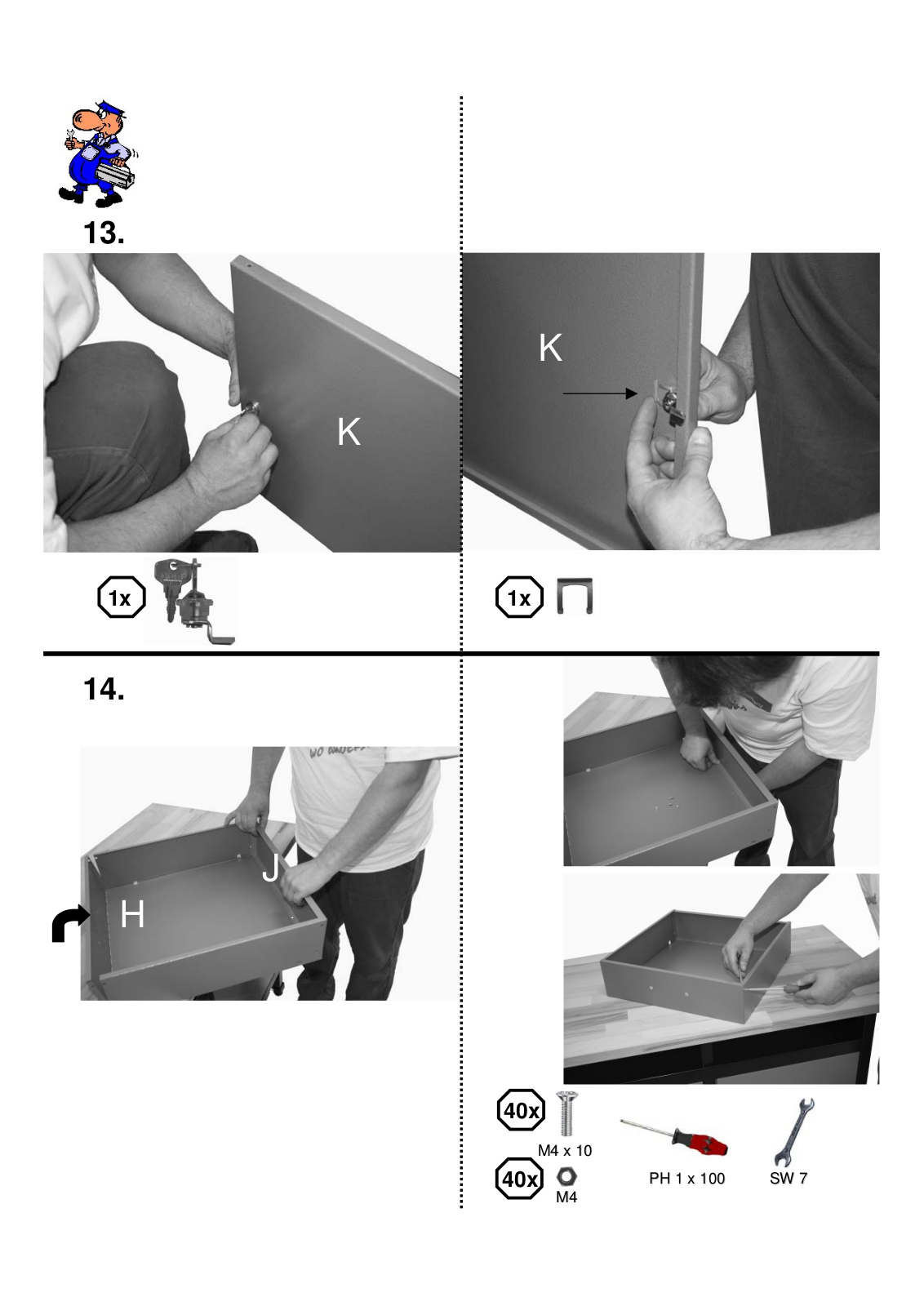 13.

K

K

1x

1x

14.

J

H

40x

M4 x 10

40x

M4

PH 1 x 100

SW 7