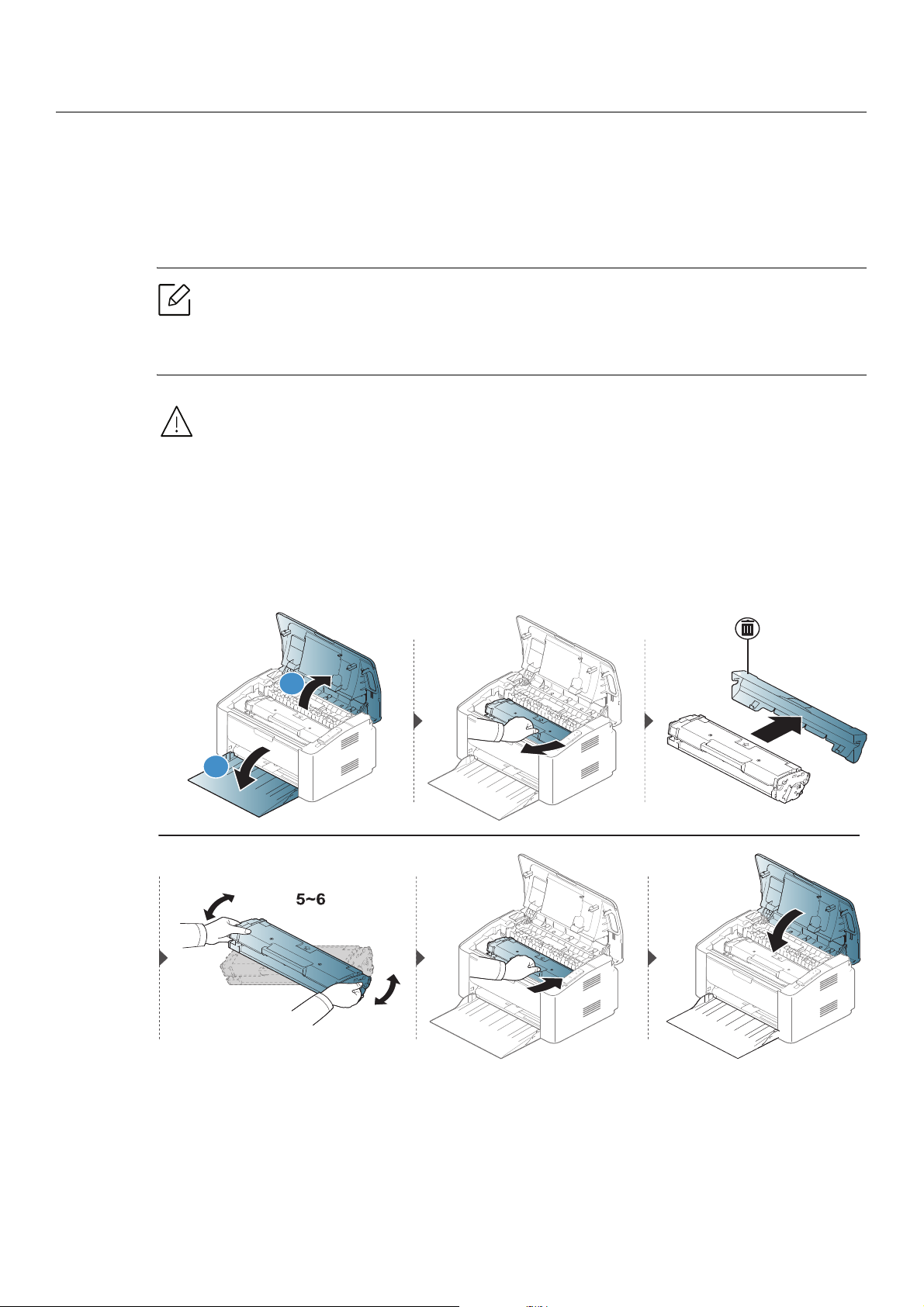 5~6