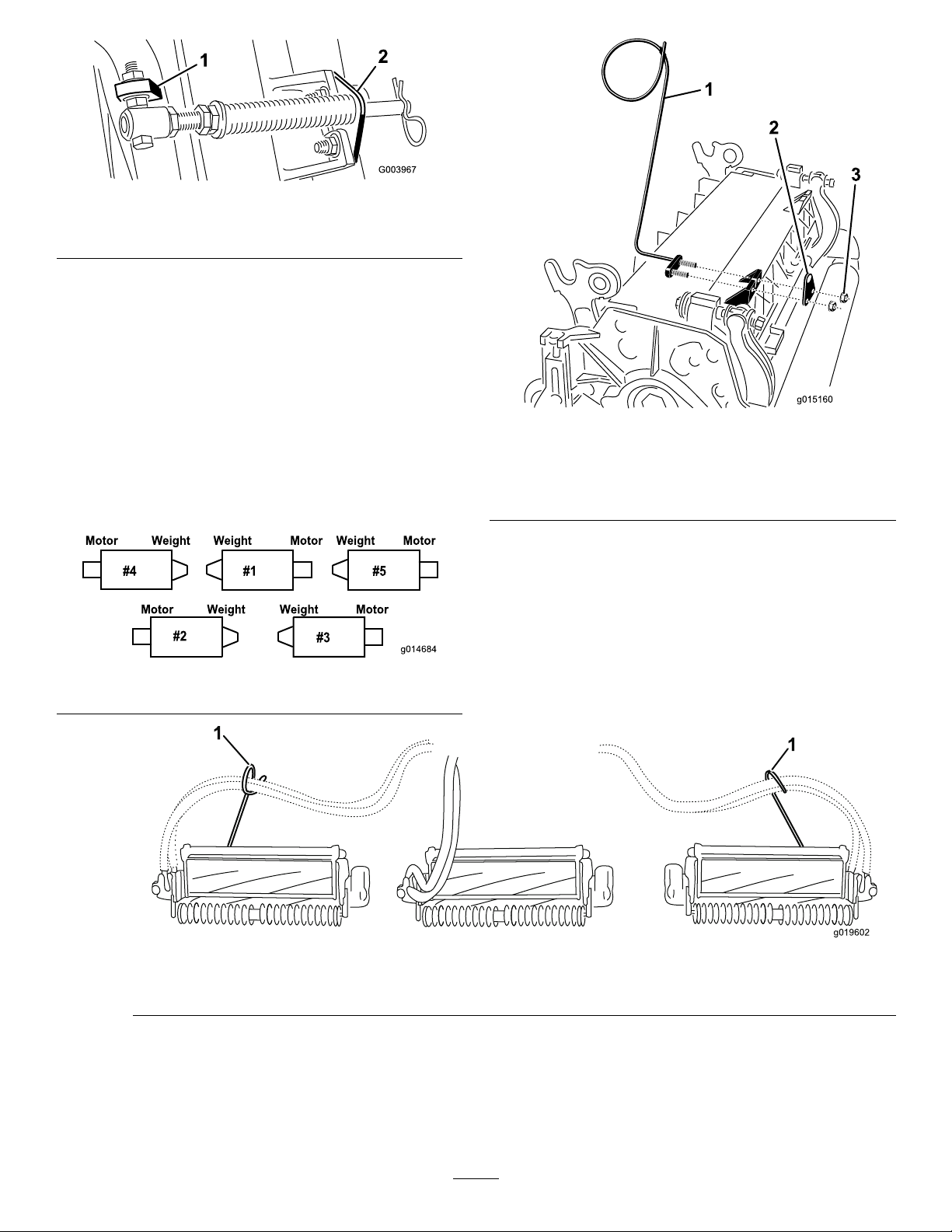 1
2
G003967

1
2
3
g015160

Motor Weight Weight Motor Weight Motor
#4
#1
#5
Motor Weight Weight Motor
#2
#3
g014684

1
1
g019602