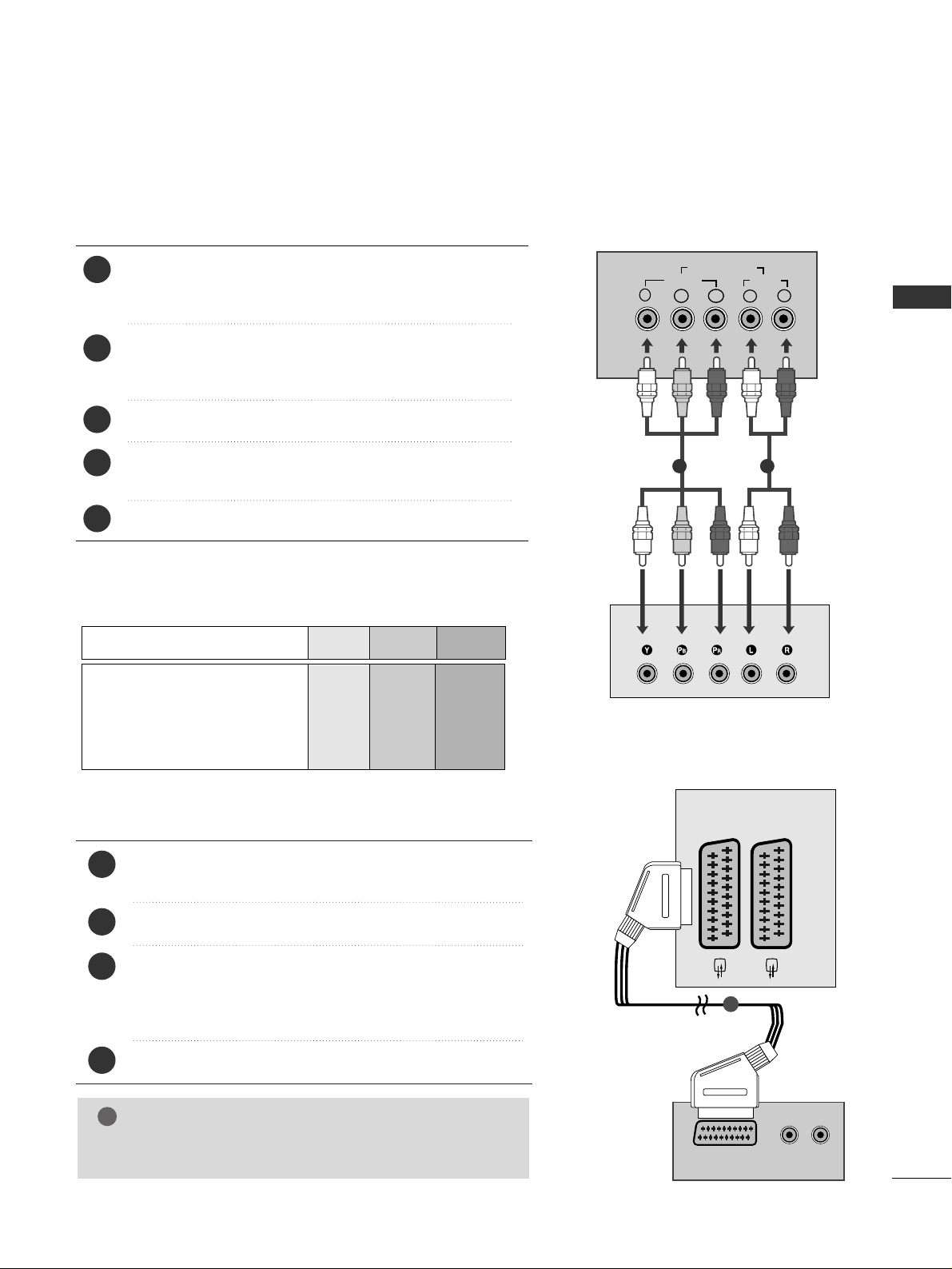 Y

PB

PR

L

R