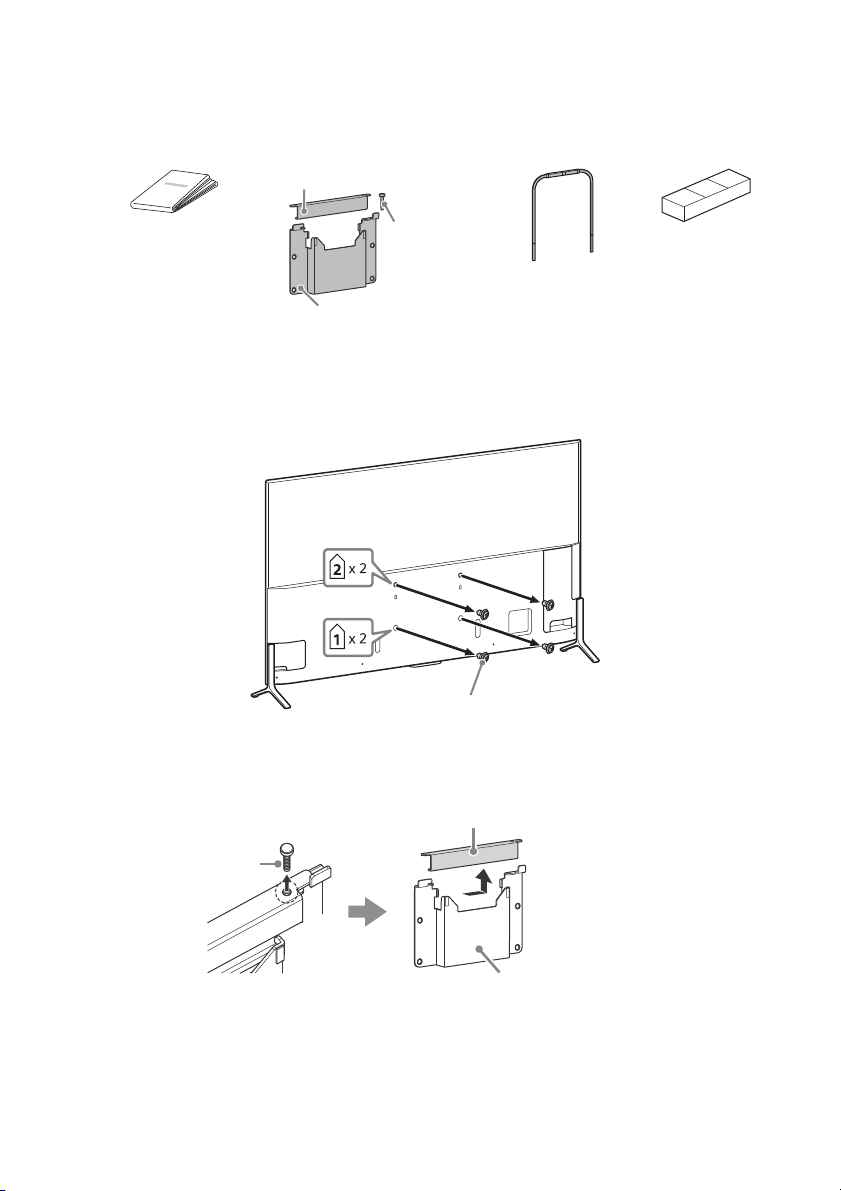 2 x 2

1 x 2