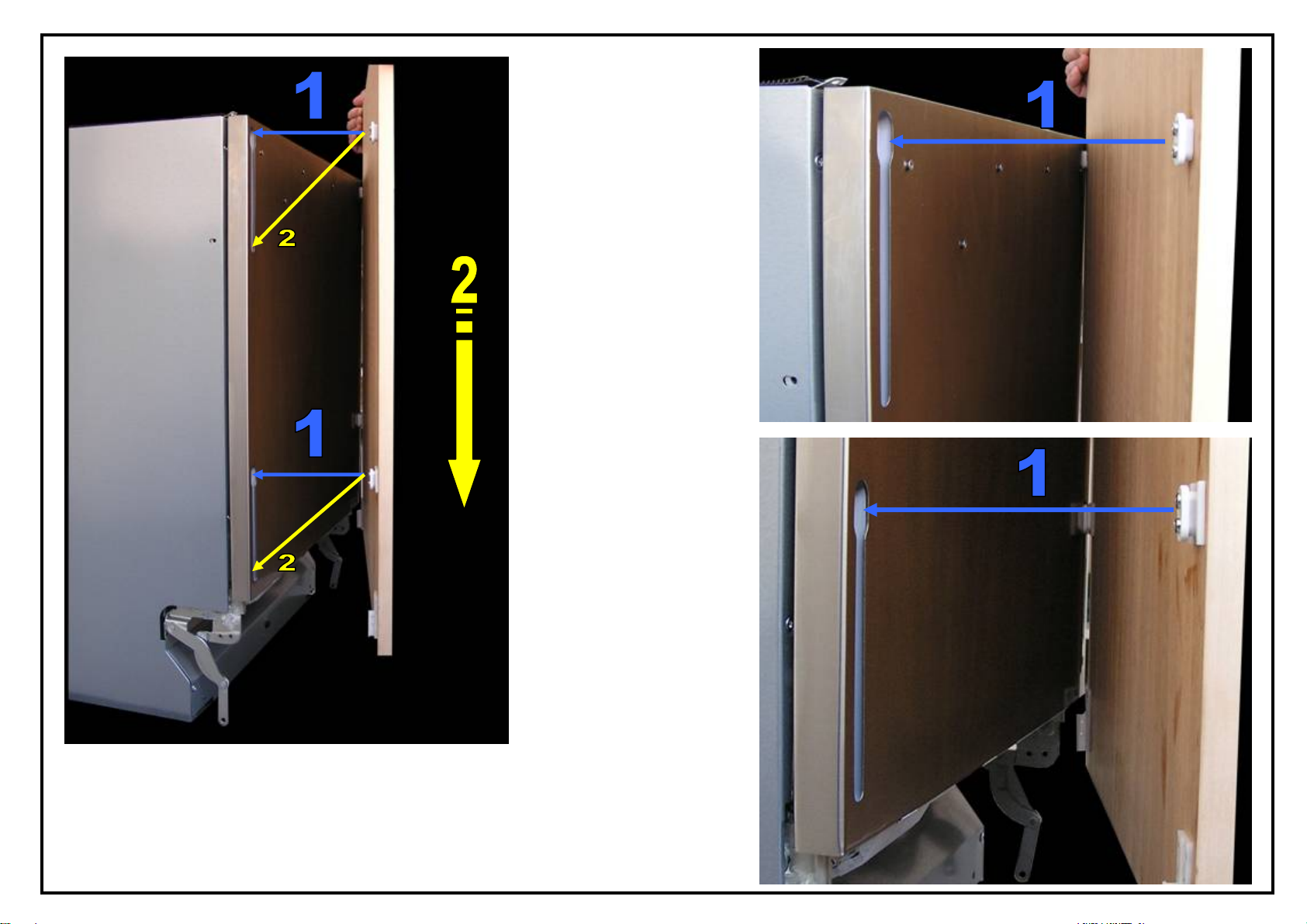 1
2
2
1
2
1
1