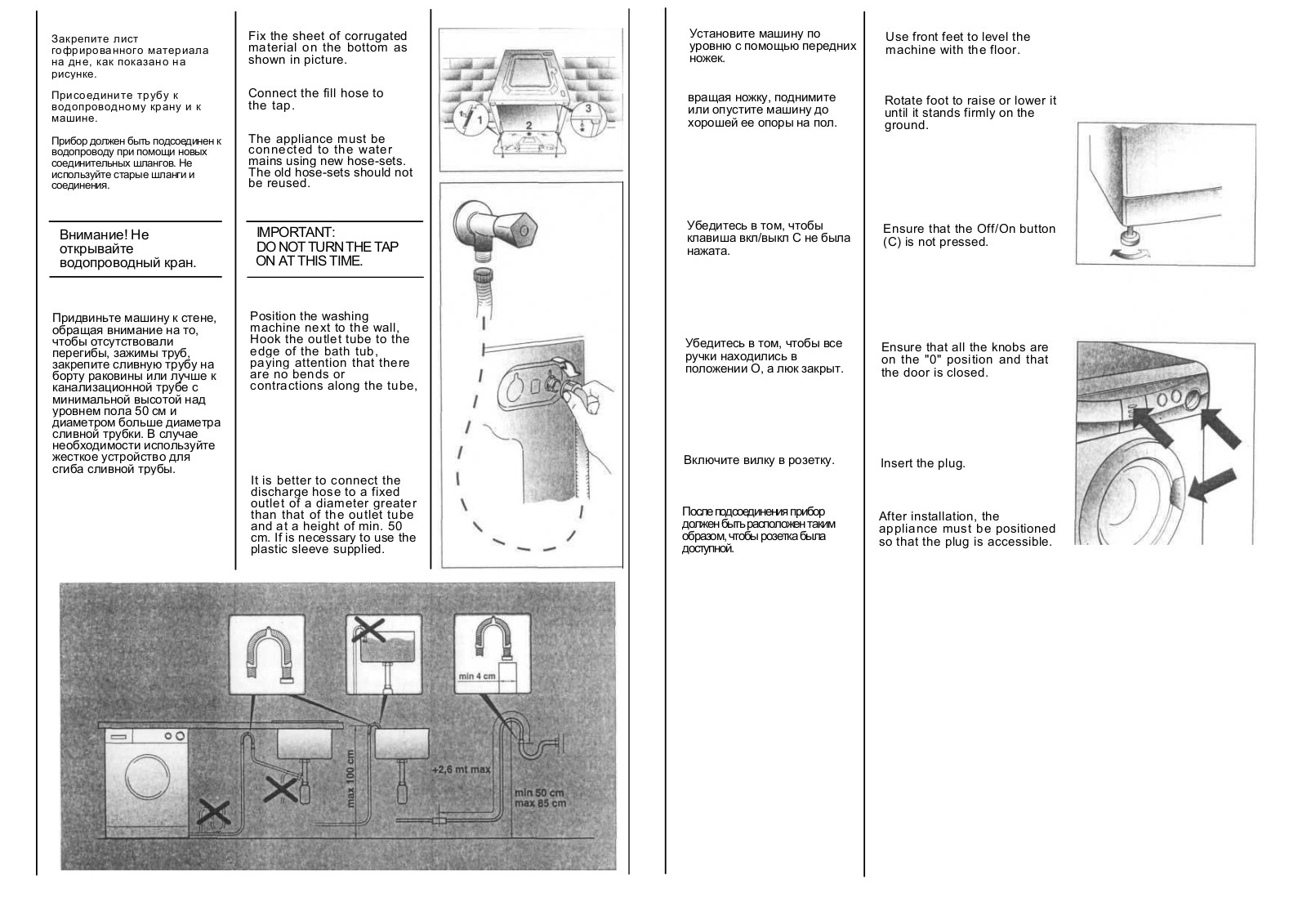 Закрепите лист гофрированного материала на дне, как показано на рисунке.

Присоедините трубу к водопроводному крану и к машине.

Прибор должен быть подсоединен к водопроводу при помощи новых соединительных шлангов. Не используйте старые шланги и соединения.

Внимание! Не открывайте водопроводный кран.

Придвиньте машину к стене, обращая внимание на то, чтобы отсутствовали перегибы, зажимы труб, закрепите сливную трубу на борту раковины или лучше к канализационной трубе с минимальной высотой над уровнем пола 50 см и диаметром больше диаметра сливной трубки. В случае необходимости используйте жесткое устройство для сгиба сливной трубы.

Fix the sheet of corrugated material on the bottom as shown in picture.

Connect the fill hose to the tap.

The appliance must be connected to the water mains using new hose-sets. The old hose-sets should not be reused.

IMPORTANT:
DO NOT TURN THE TAP ON AT THIS TIME.

Position the washing machine next to the wall, Hook the outlet tube to the edge of the bath tub, paying attention that there are no bends or contractions along the tube,

It is better to connect the discharge hose to a fixed outlet of a diameter greater than that of the outlet tube and at a height of min. 50 cm. If is necessary to use the plastic sleeve supplied.

1
2
3

min 4 cm
max 100 cm
+2,6 mt max
min 50 cm
max 85 cm

Установите машину по уровню с помощью передних ножек.

вращая ножку, поднимите или опустите машину до хорошей ее опоры на пол.

Убедитесь в том, чтобы клавиша вкл/выкл С не была нажата.

Убедитесь в том, чтобы все ручки находились в положении О, а люк закрыт.

Включите вилку в розетку.

После подсоединения прибор должен быть расположен таким образом, чтобы розетка была доступной.

Use front feet to level the machine with the floor.

Rotate foot to raise or lower it until it stands firmly on the ground.

Ensure that the Off/On button (C) is not pressed.

Ensure that all the knobs are on the "0" position and that the door is closed.

Insert the plug.

After installation, the appliance must be positioned so that the plug is accessible.