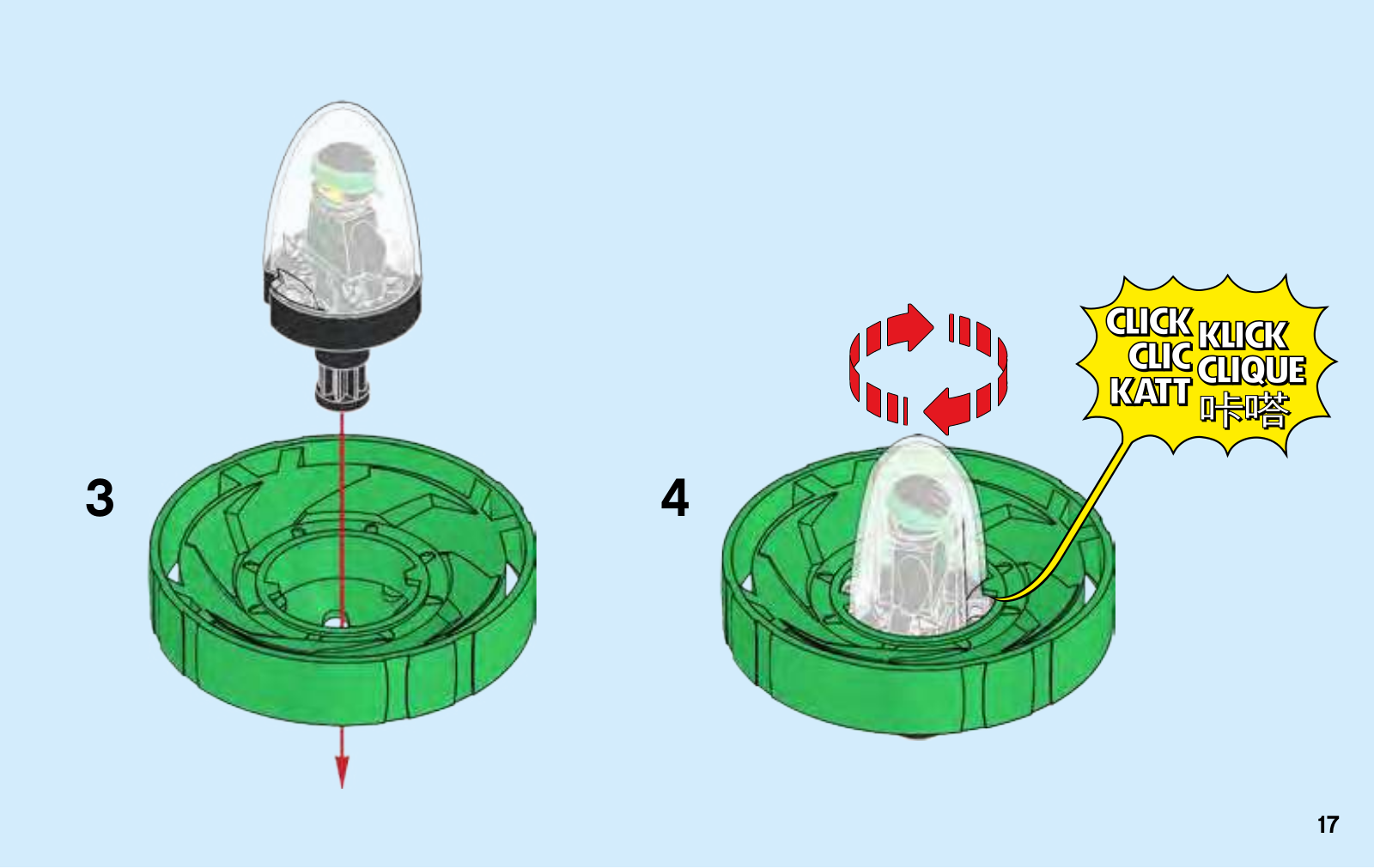 3

4

CLICK KLICK
CLIC CLIQUE
KATT 咔嗒

17