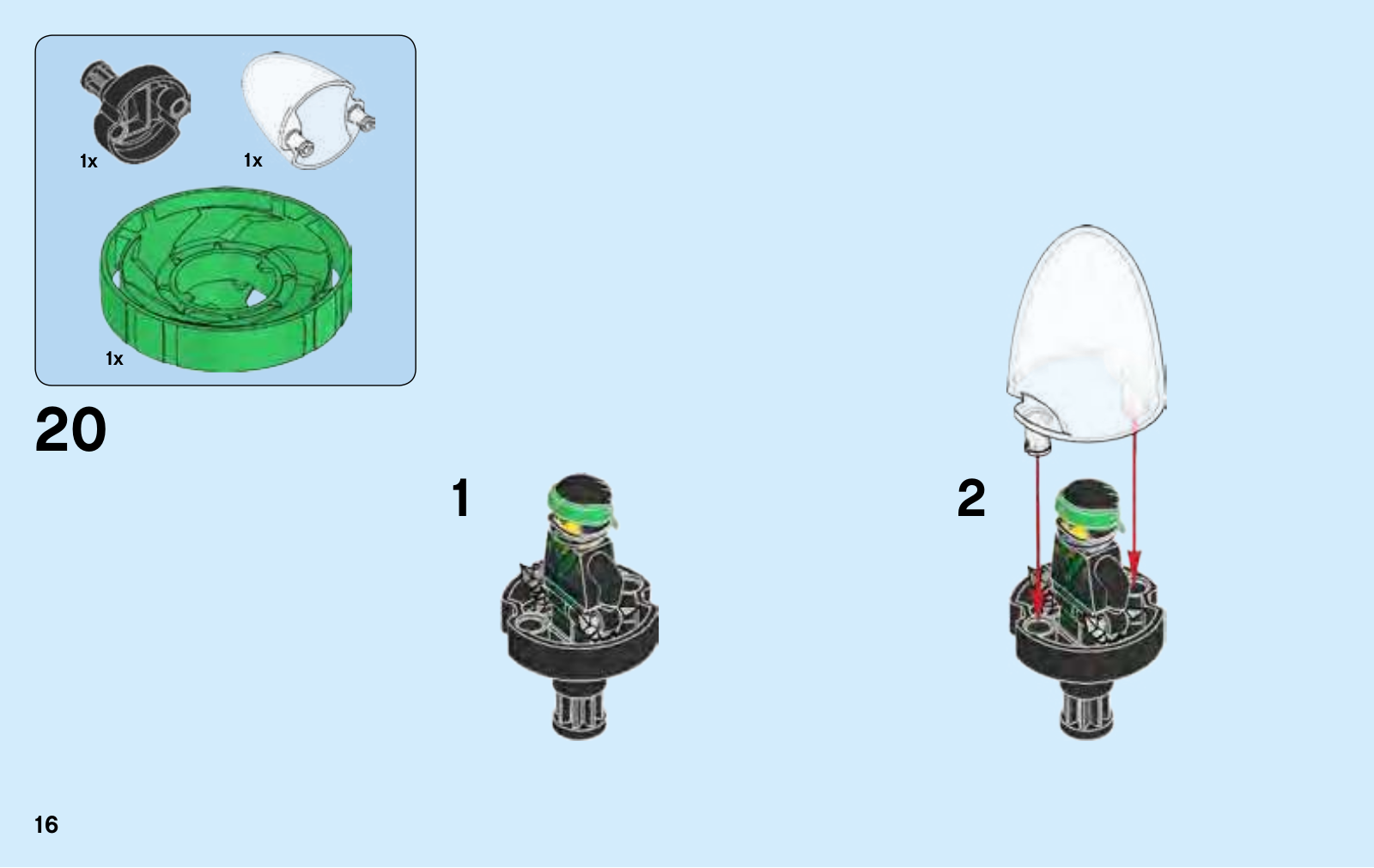 1x
1x
1x

20

1

2

16