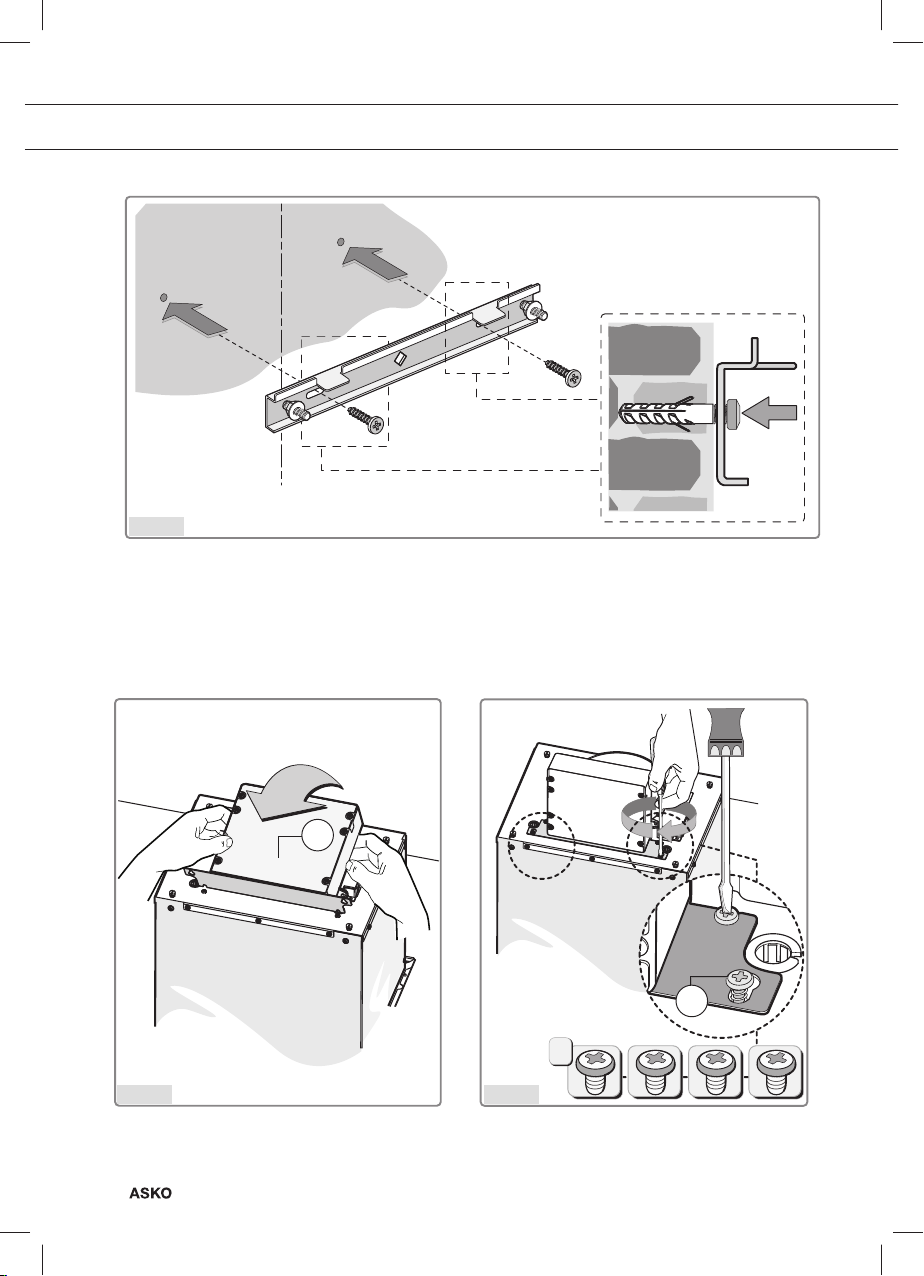 ASKO