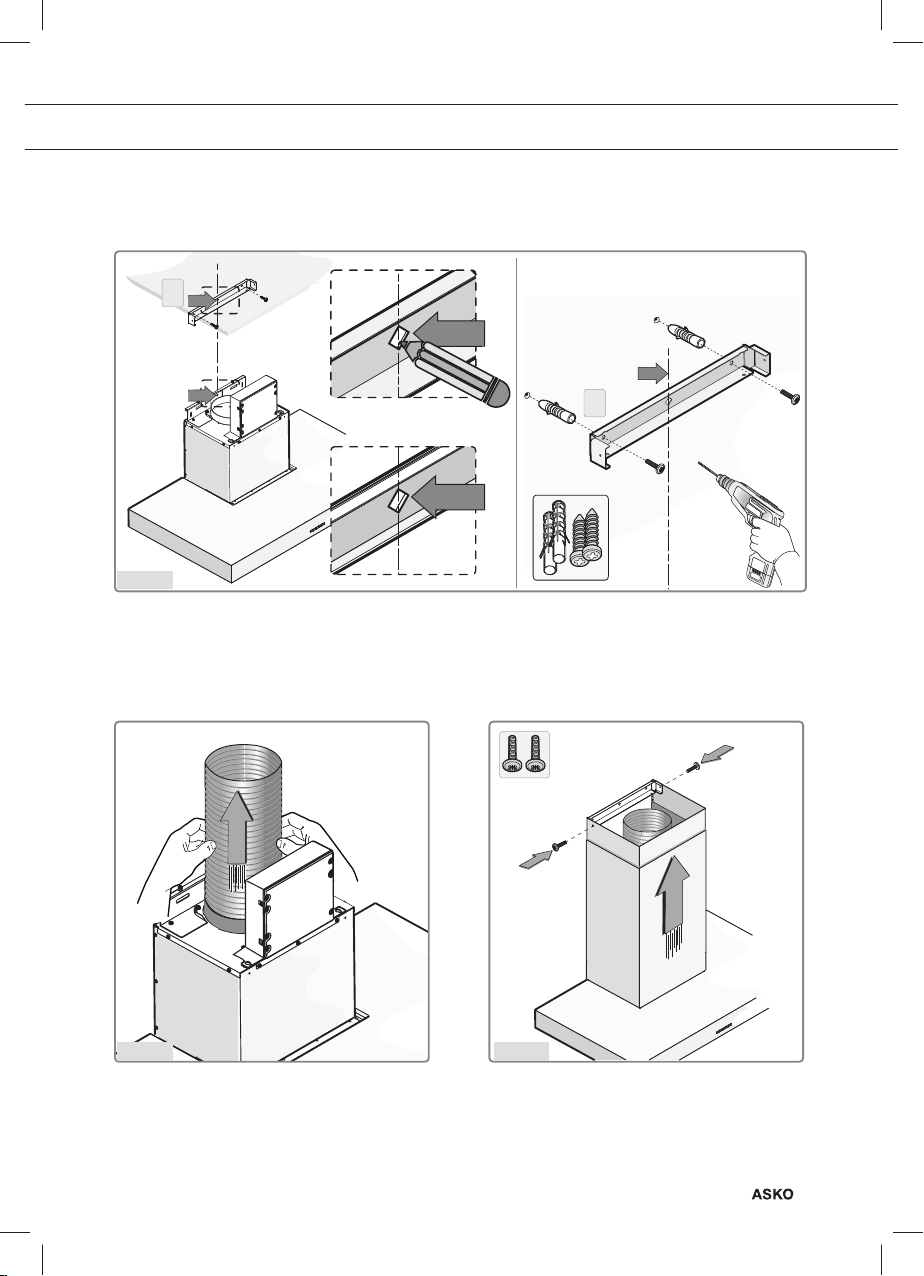 ASKO