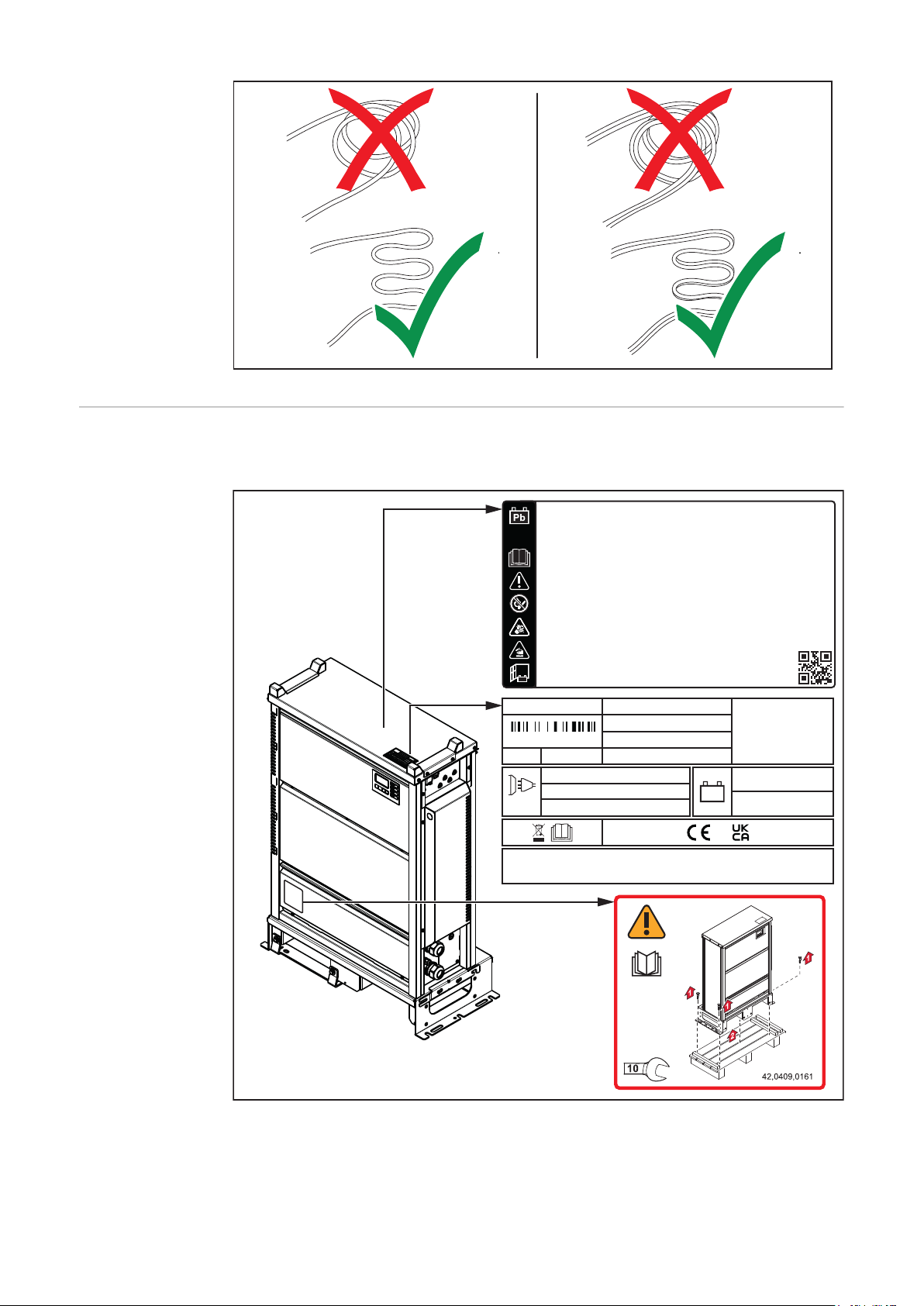 Pb

CE UK CA

10

42,0409,0161