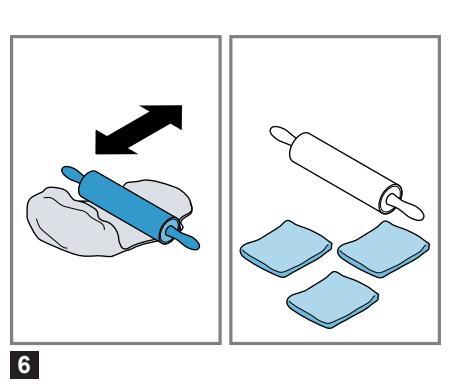 6