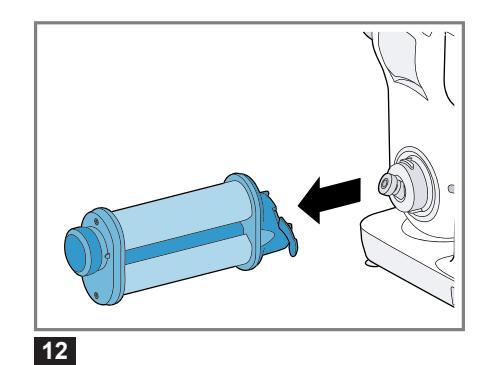 12