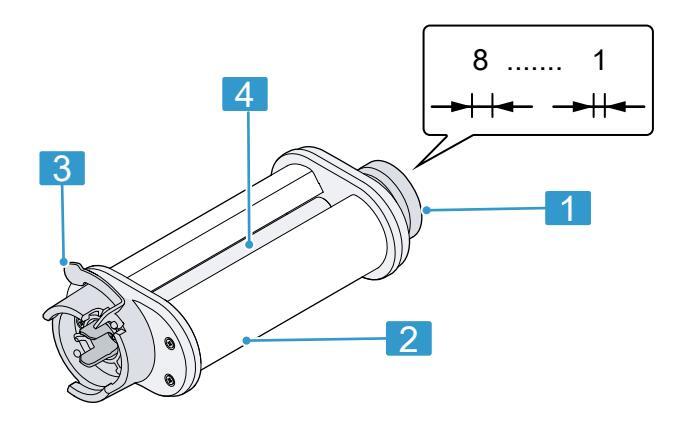 8 ....... 1

4

3

1

2